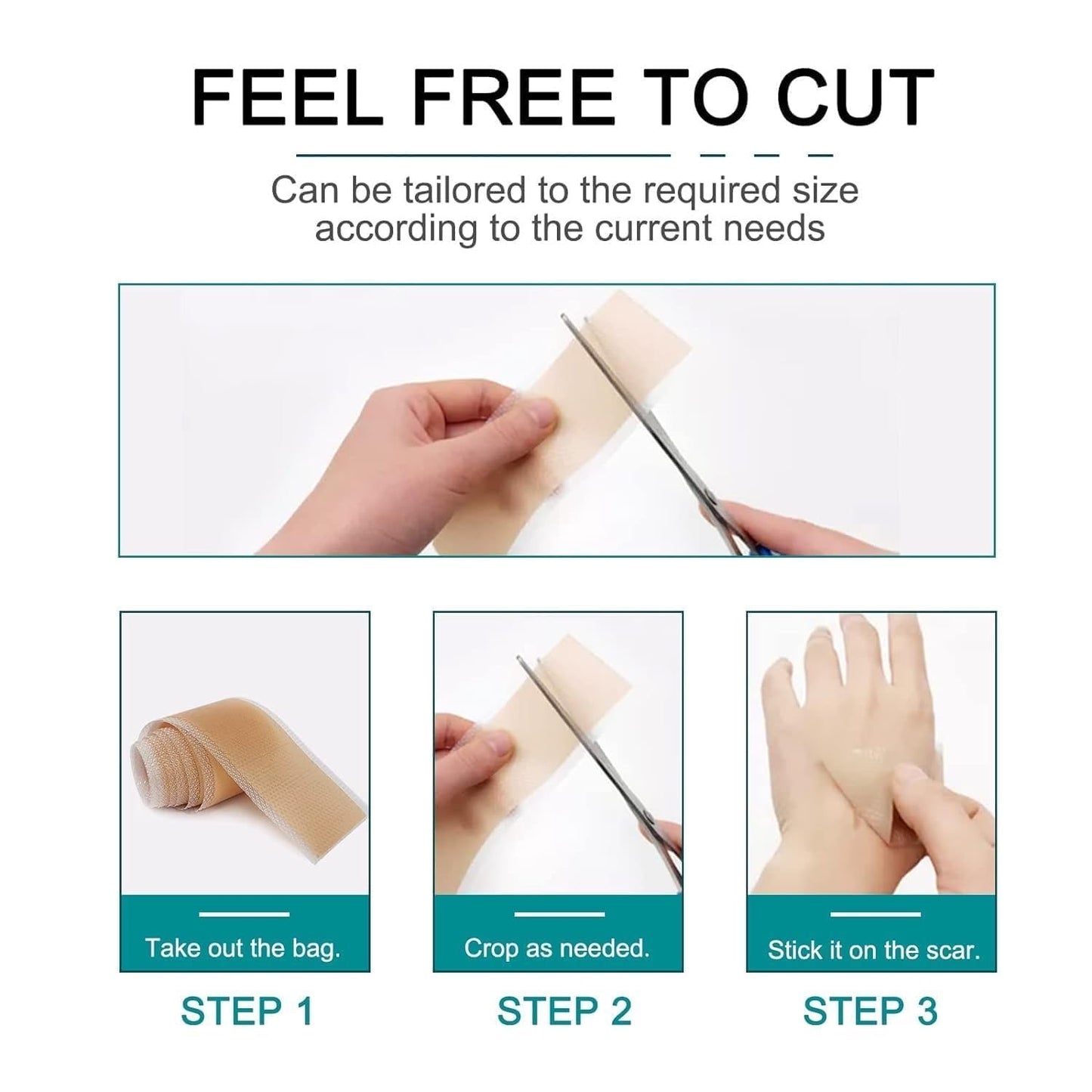 FEEL FREE TO CUT

Can be tailored to the required size according to the current needs

Take out the bag.

STEP 1

Crop as needed.

STEP 2

Stick it on the scar.

STEP 3