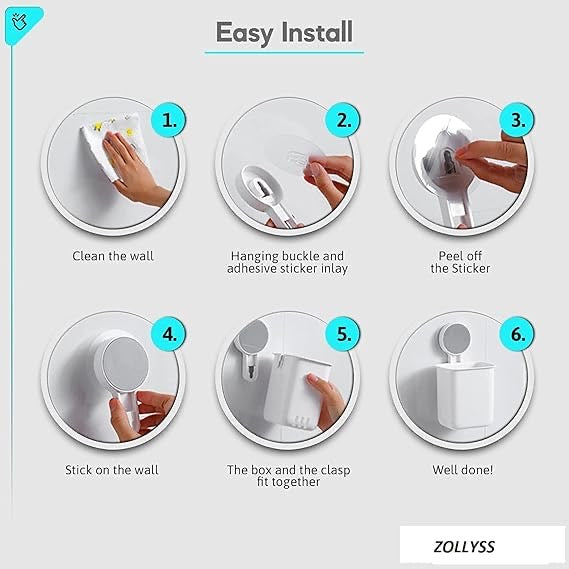 Easy Install

1.

Clean the wall

2.

Hanging buckle and adhesive sticker inlay

3.

Peel off the Sticker

4.

Stick on the wall

5.

The box and the clasp fit together

6.

Well done!

ZOLLYSS