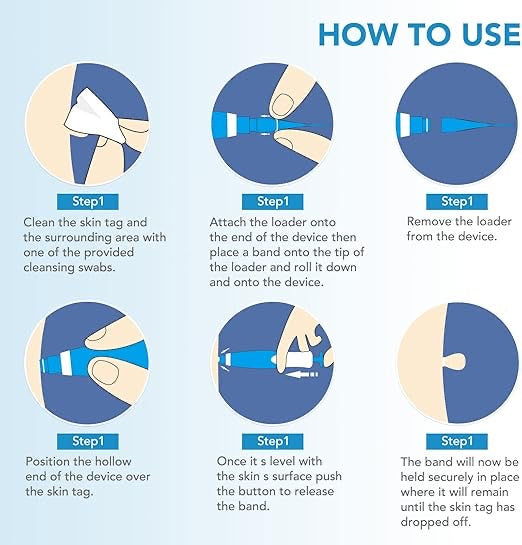 HOW TO USE

Step1
Clean the skin tag and the surrounding area with one of the provided cleansing swabs.

Step1
Attach the loader onto the end of the device then place a band onto the tip of the loader and roll it down and onto the device.

Step1
Remove the loader from the device.

Step1
Position the hollow end of the device over the skin tag.

Step1
Once it s level with the skin s surface push the button to release the band.

Step1
The band will now be held securely in place where it will remain until the skin tag has dropped off.