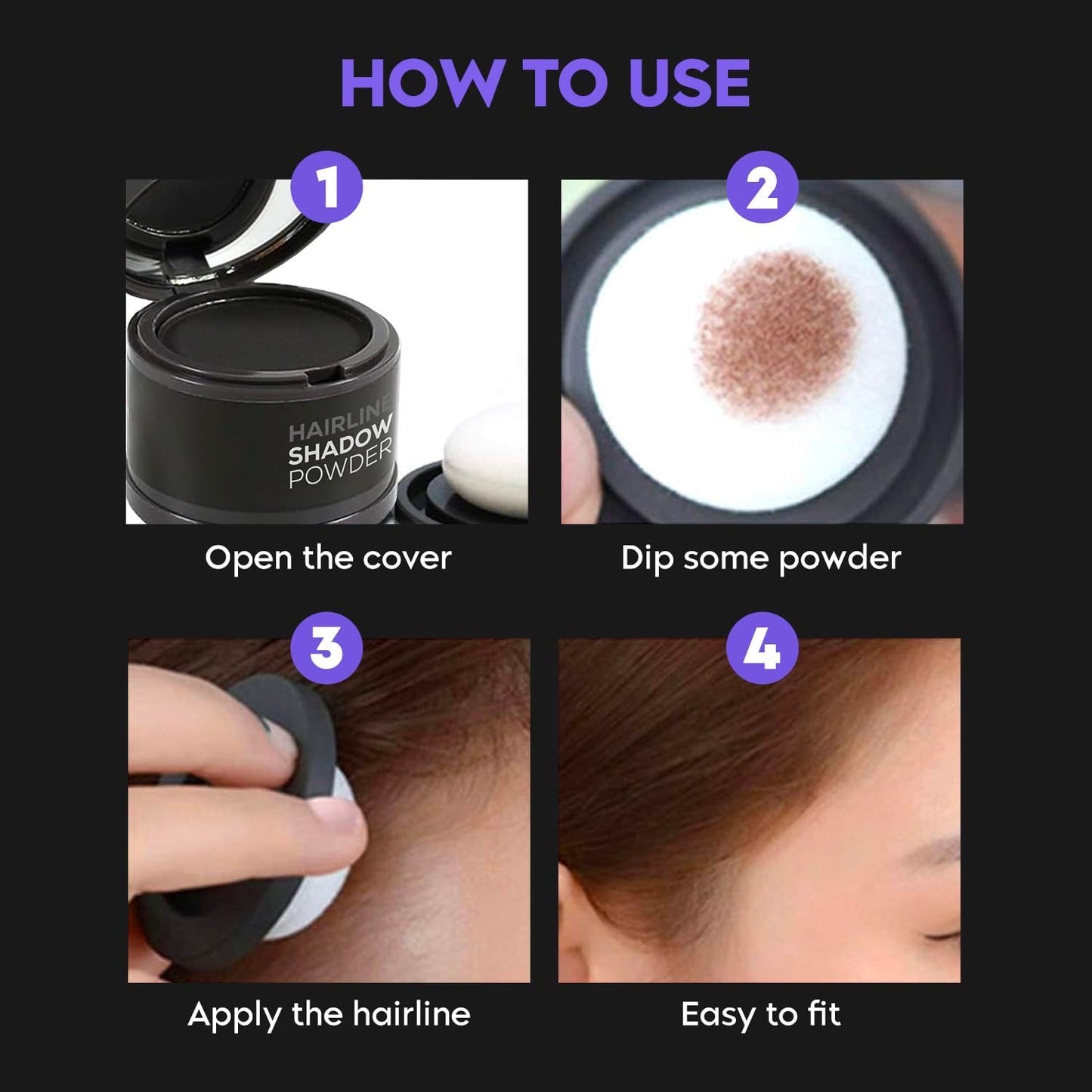 HOW TO USE

1

HAIRLINE
SHADOW
POWDER

Open the cover

2

Dip some powder

3

Apply the hairline

4

Easy to fit