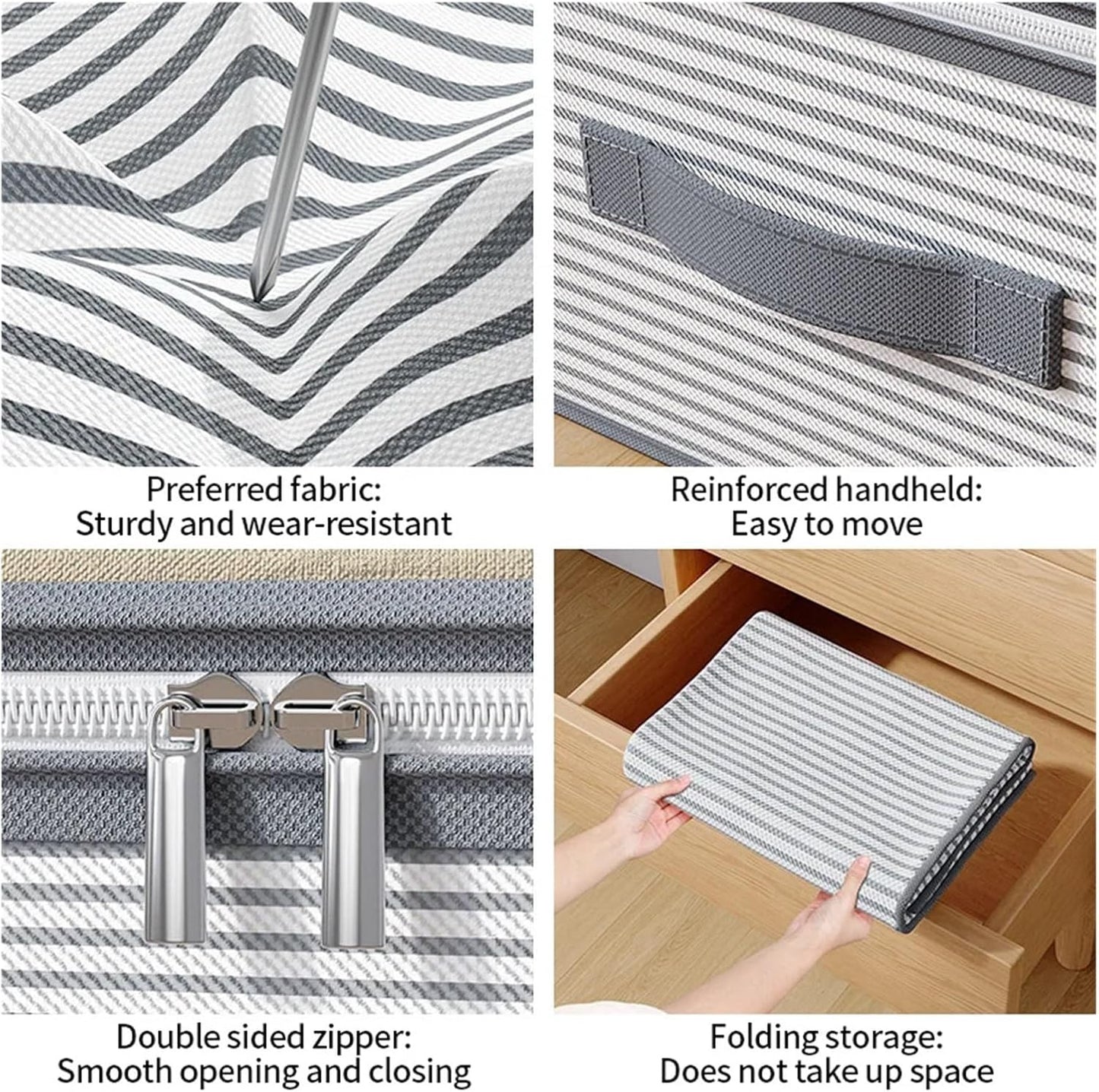 Preferred fabric:
Sturdy and wear-resistant

Reinforced handheld:
Easy to move

Double sided zipper:
Smooth opening and closing

Folding storage:
Does not take up space