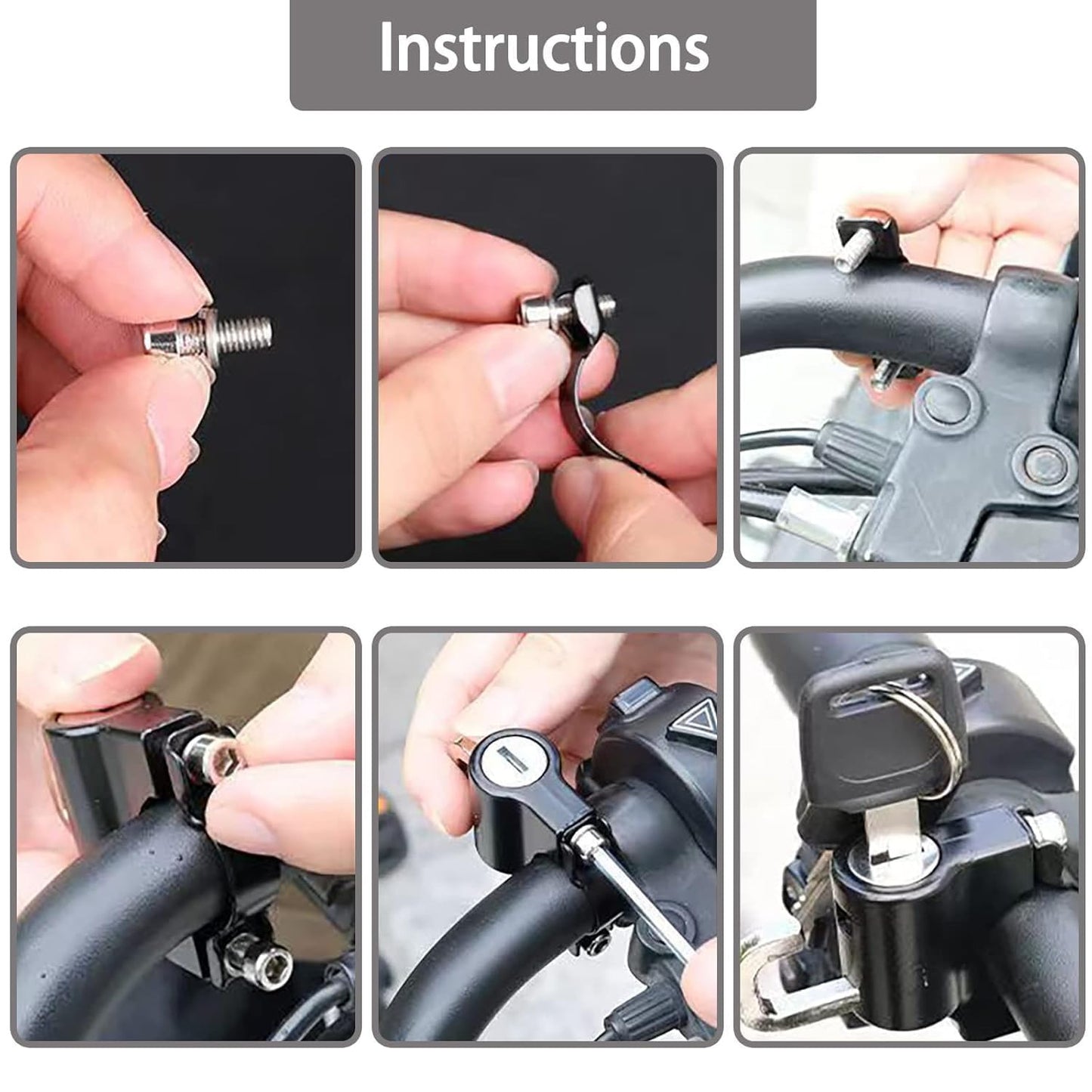 Instructions