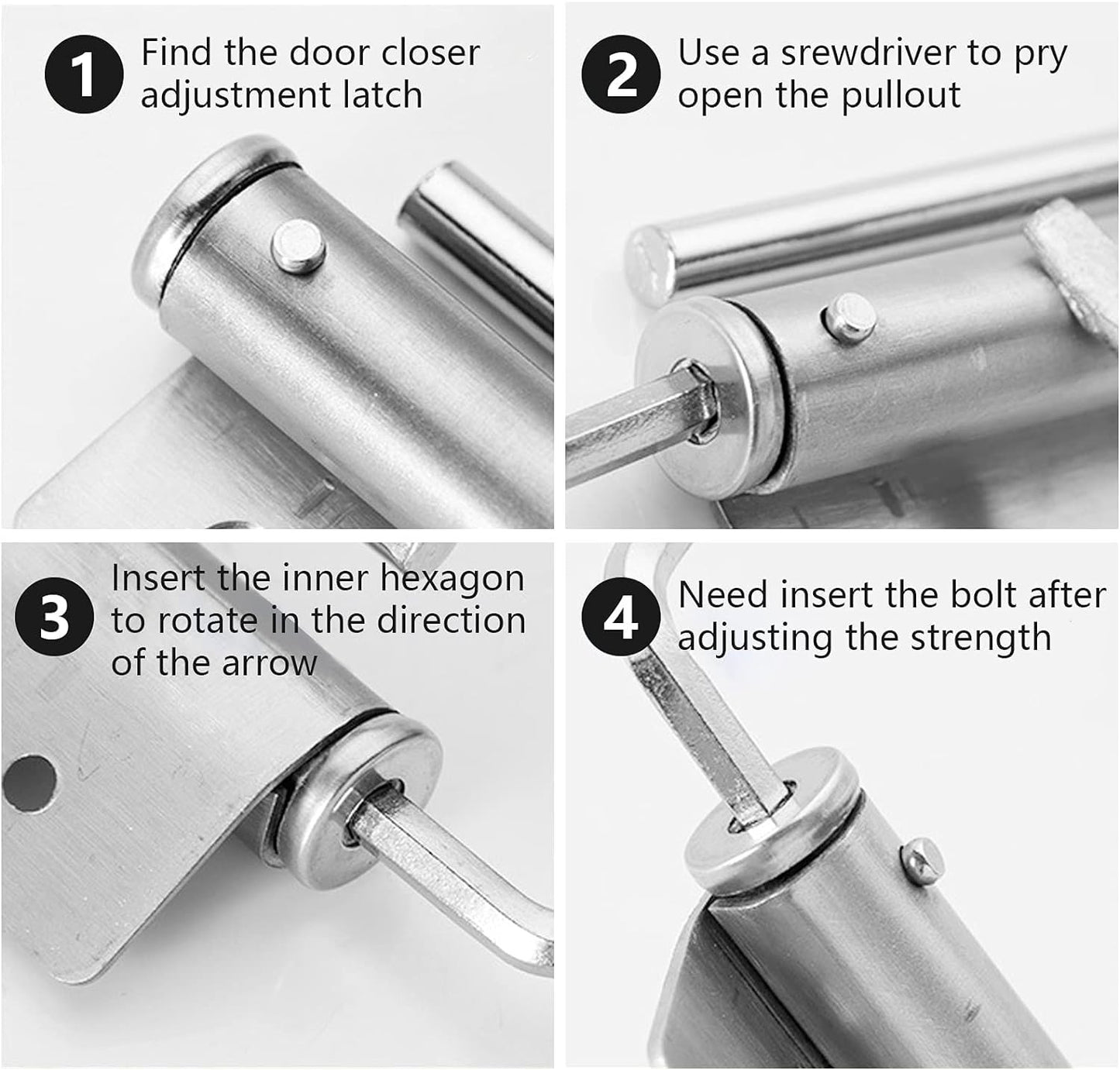 1 Find the door closer adjustment latch

2 Use a srewdriver to pry open the pullout

3 Insert the inner hexagon to rotate in the direction of the arrow

4 Need insert the bolt after adjusting the strength