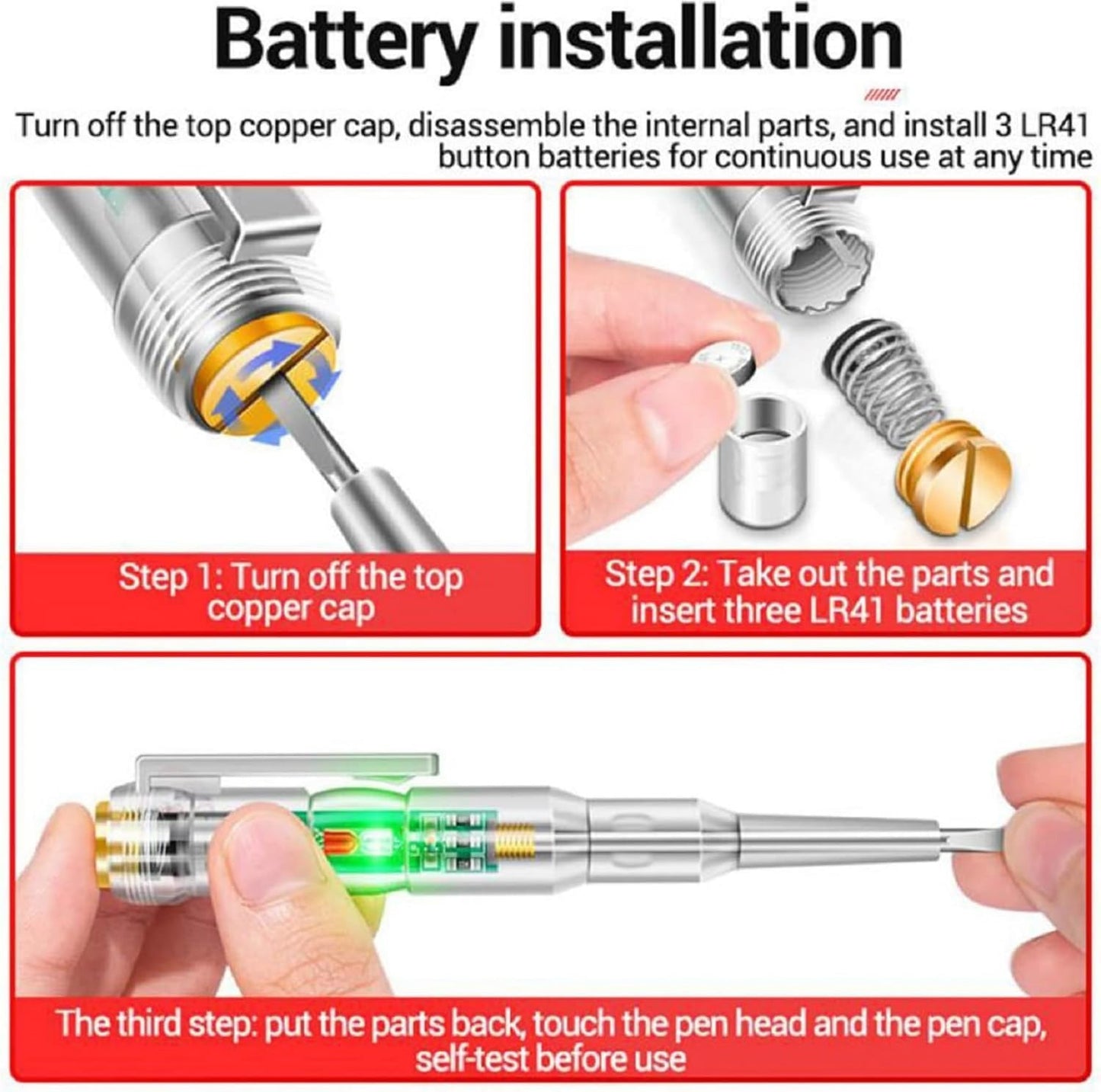 Battery installation

Turn off the top copper cap, disassemble the internal parts, and install 3 LR41 button batteries for continuous use at any time

Step 1: Turn off the top copper cap

Step 2: Take out the parts and insert three LR41 batteries

The third step: put the parts back, touch the pen head and the pen cap, self-test before use