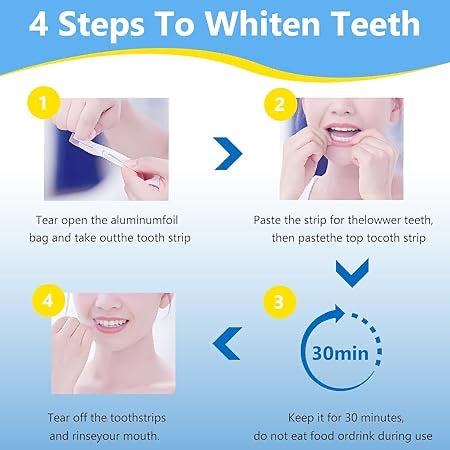 4 Steps To Whiten Teeth

1

Tear open the aluminumfoil bag and take outthe tooth strip

2

Paste the strip for thelowwer teeth, then pastethe top tocoth strip

3

30min

Keep it for 30 minutes, do not eat food ordrink during use

4

Tear off the toothstrips and rinseyour mouth.