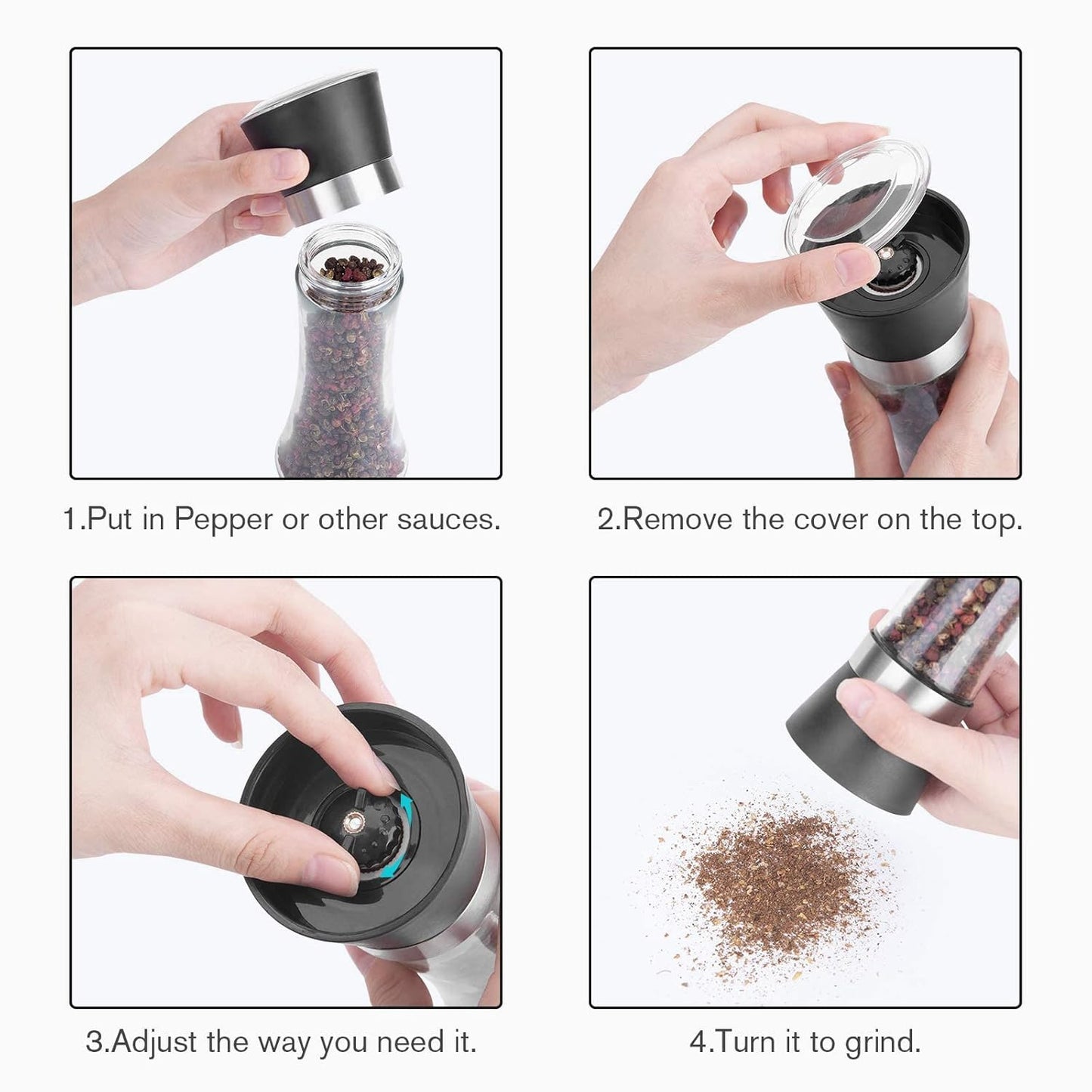 1.Put in Pepper or other sauces.

2.Remove the cover on the top.

3.Adjust the way you need it.

4.Turn it to grind.