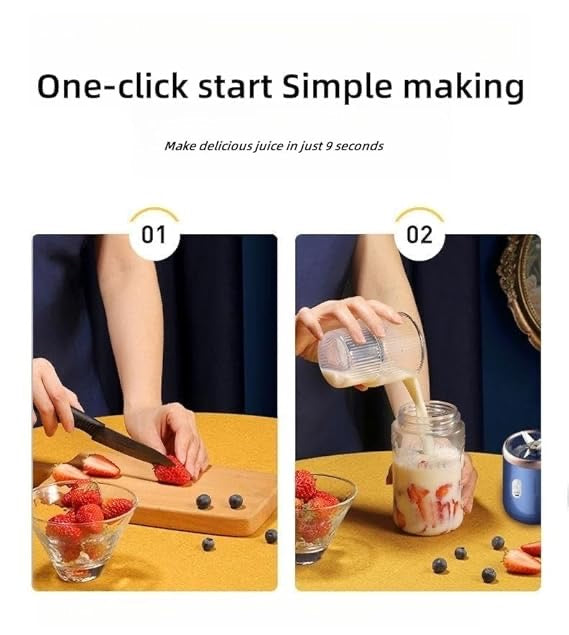 One-click start Simple making

Make delicious juice in just 9 seconds

01

02