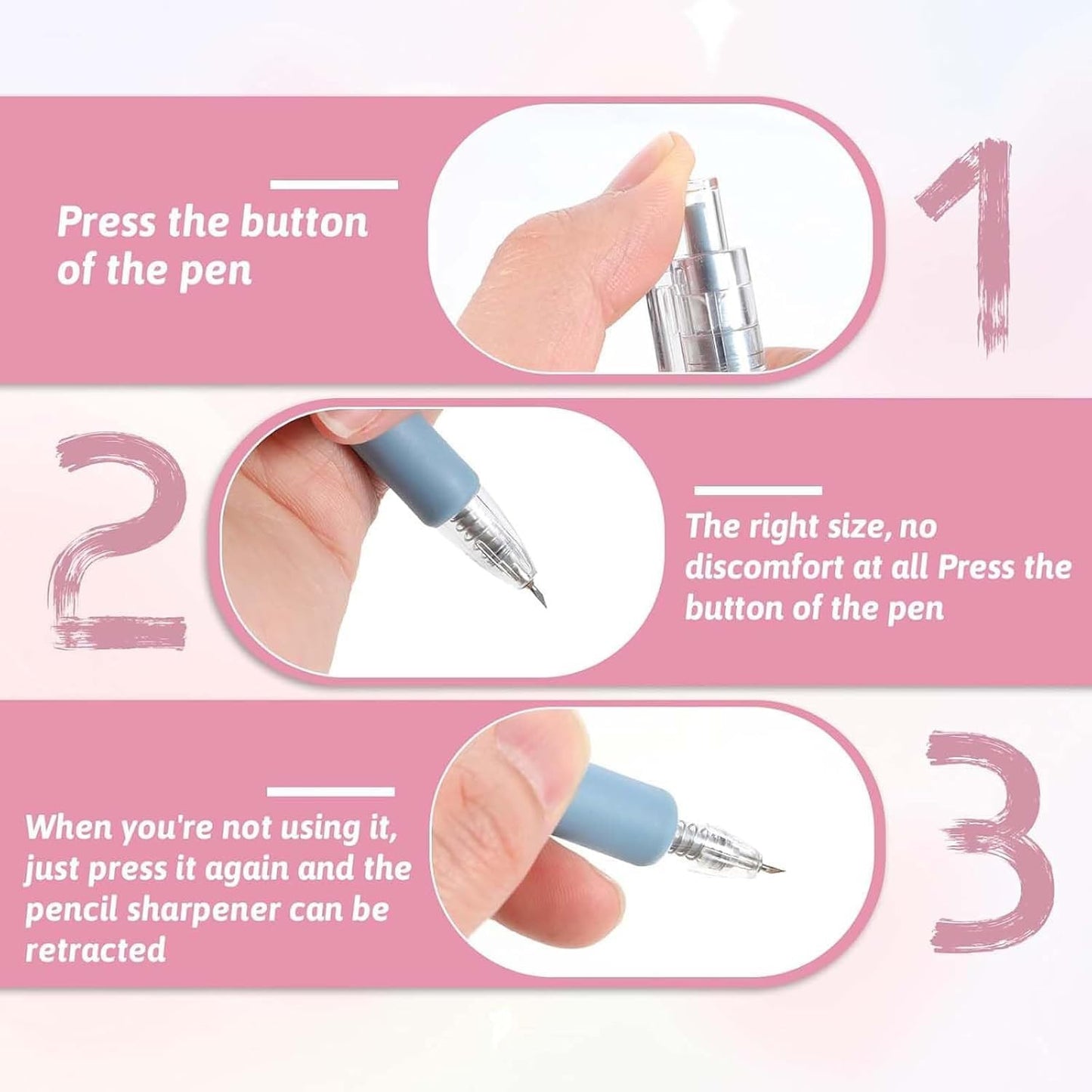 Press the button of the pen

1

2

The right size, no discomfort at all Press the button of the pen

When you're not using it, just press it again and the pencil sharpener can be retracted

3