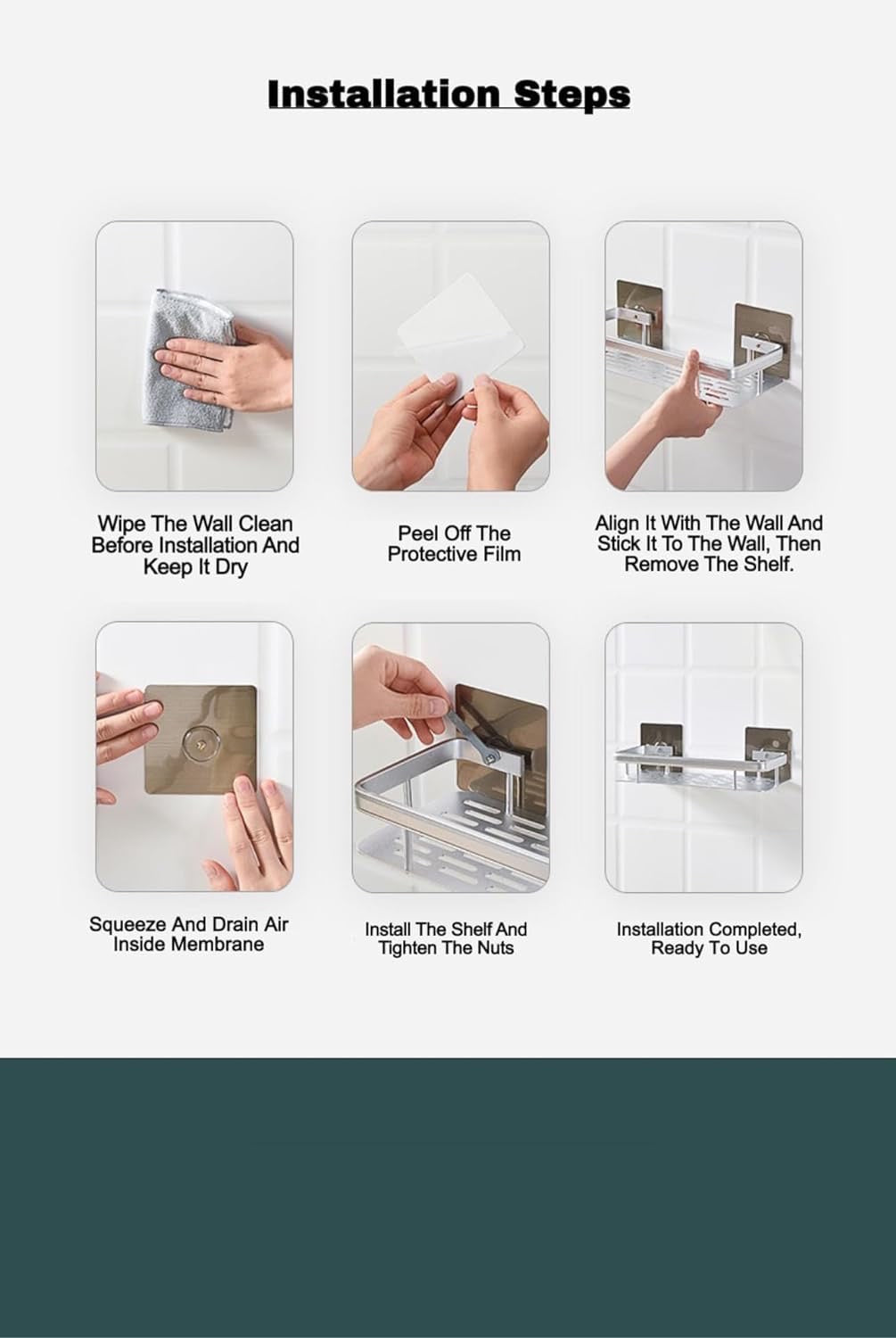 Installation Steps

Wipe The Wall Clean Before Installation And Keep It Dry

Peel Off The Protective Film

Align It With The Wall And Stick It To The Wall, Then Remove The Shelf.

Squeeze And Drain Air Inside Membrane

Install The Shelf And Tighten The Nuts

Installation Completed, Ready To Use