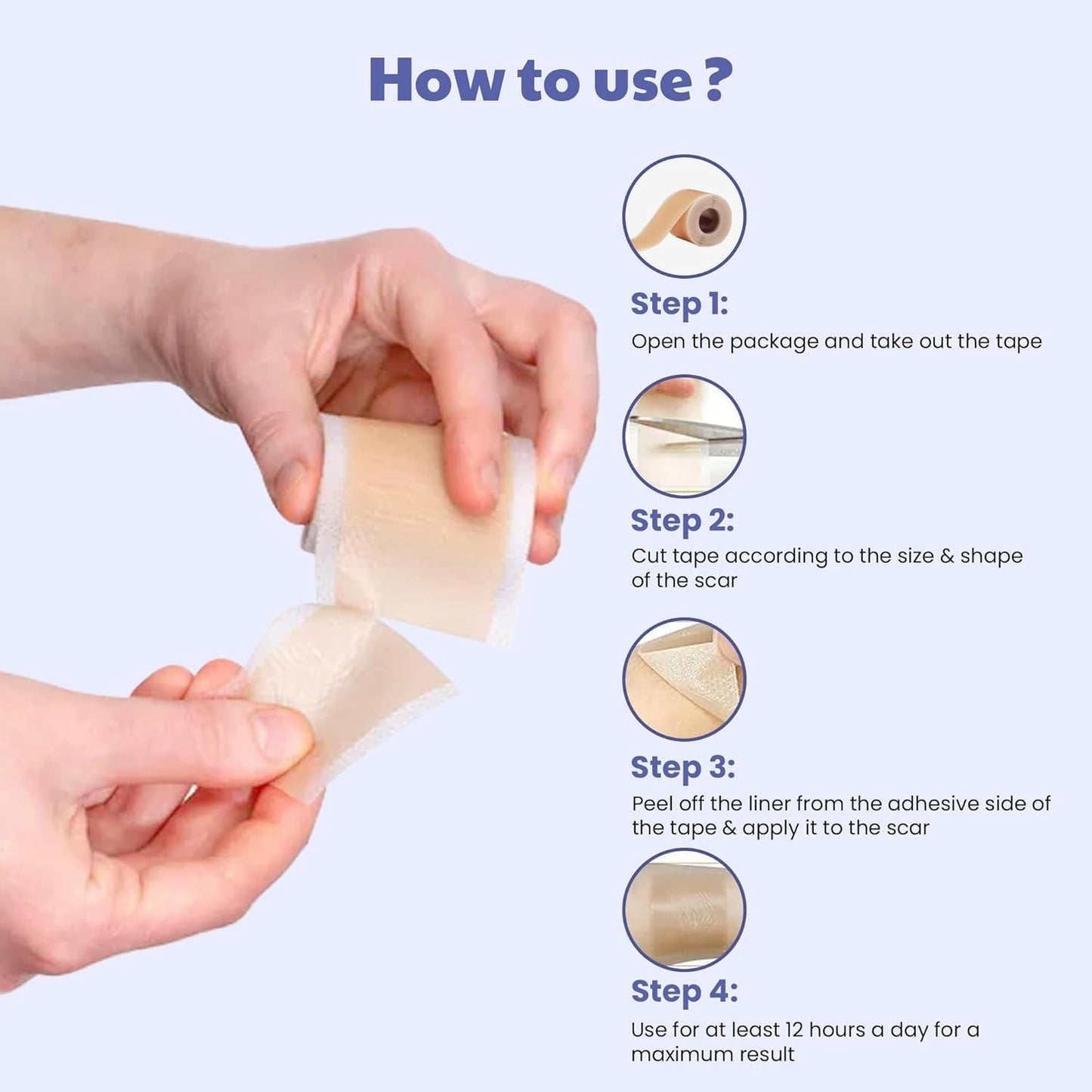 How to use ?

Step 1:
Open the package and take out the tape

Step 2:
Cut tape according to the size & shape of the scar

Step 3:
Peel off the liner from the adhesive side of the tape & apply it to the scar

Step 4:
Use for at least 12 hours a day for a maximum result