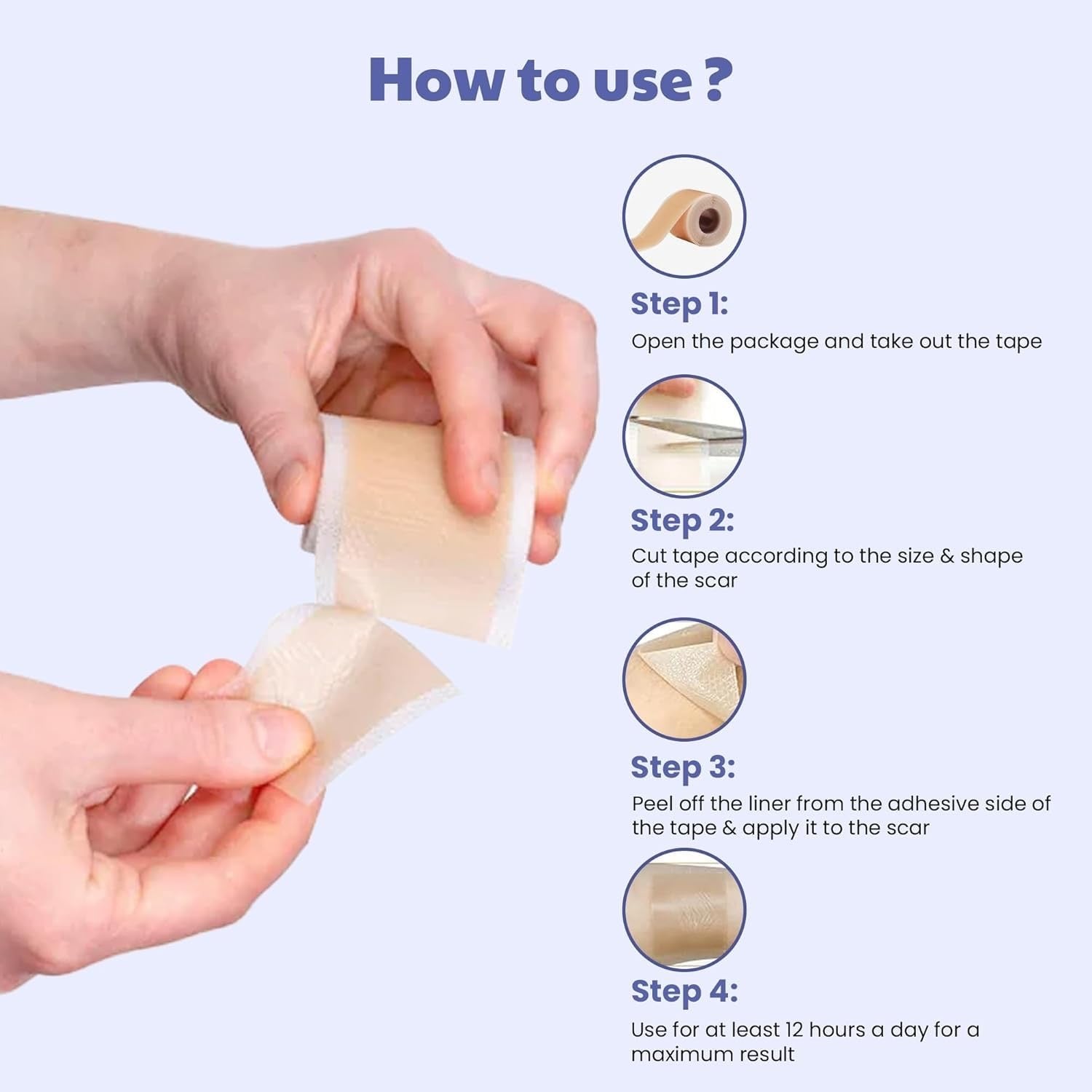 How to use ?

Step 1:
Open the package and take out the tape

Step 2:
Cut tape according to the size & shape of the scar

Step 3:
Peel off the liner from the adhesive side of the tape & apply it to the scar

Step 4:
Use for at least 12 hours a day for a maximum result