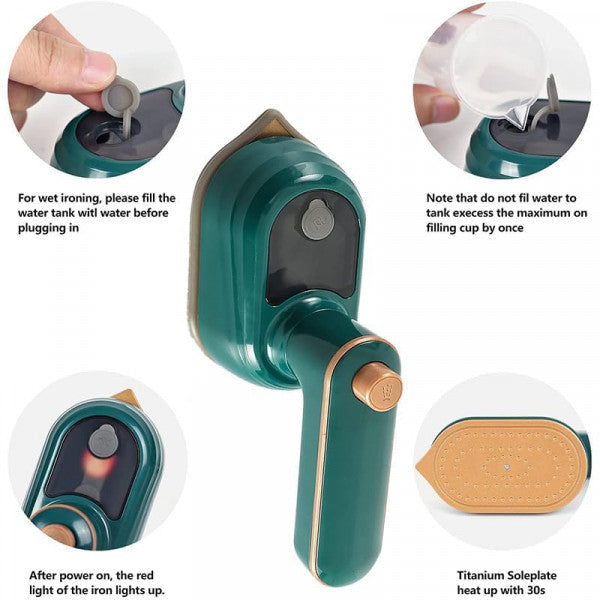 For wet ironing, please fill the water tank witl water before plugging in

Note that do not fil water to tank execess the maximum on filling cup by once

After power on, the red light of the iron lights up.

Titanium Soleplate heat up with 30s