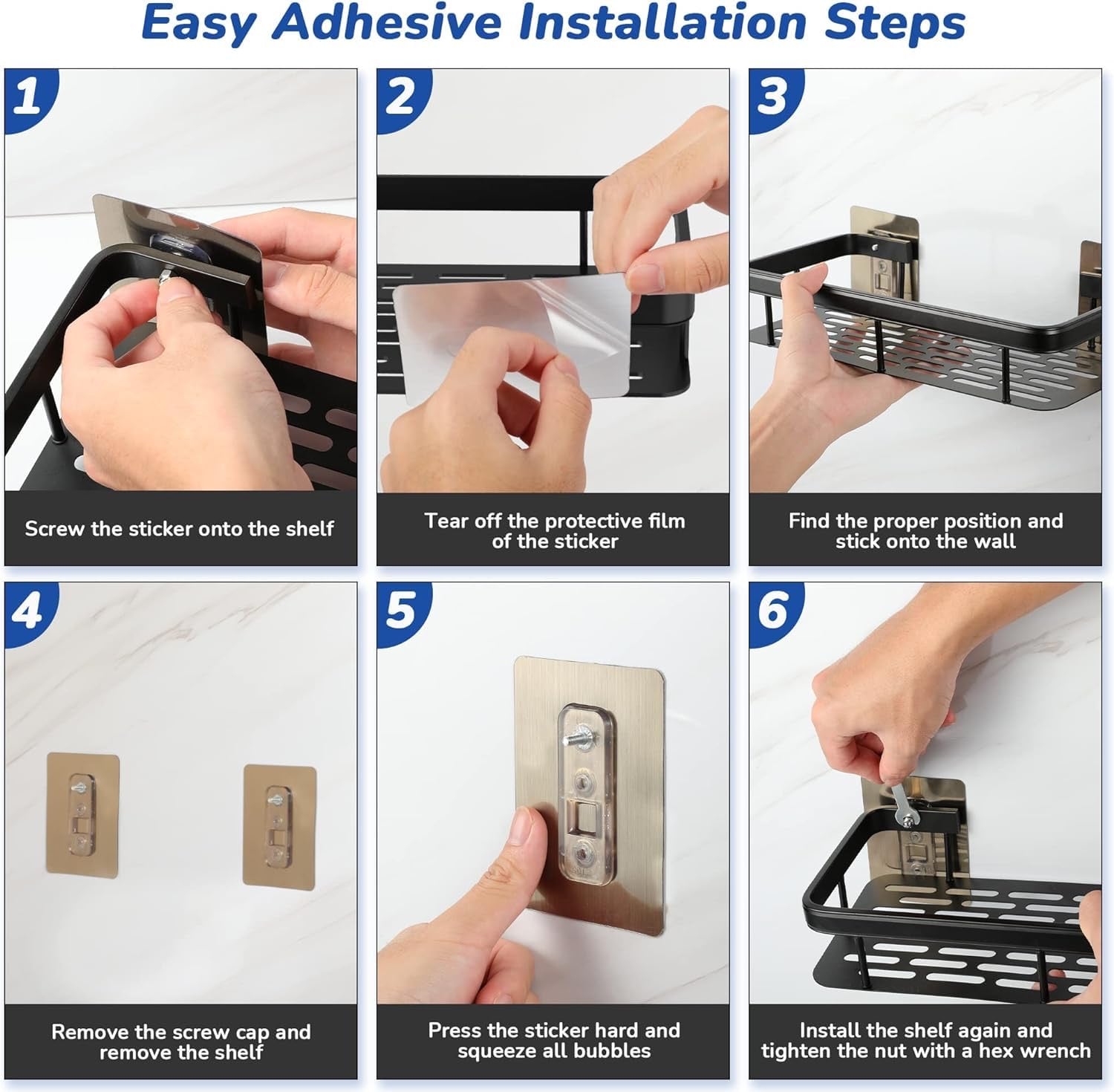 Easy Adhesive Installation Steps

1

Screw the sticker onto the shelf

2

Tear off the protective film of the sticker

3

Find the proper position and stick onto the wall

4

Remove the screw cap and remove the shelf

5

Press the sticker hard and squeeze all bubbles

6

Install the shelf again and tighten the nut with a hex wrench