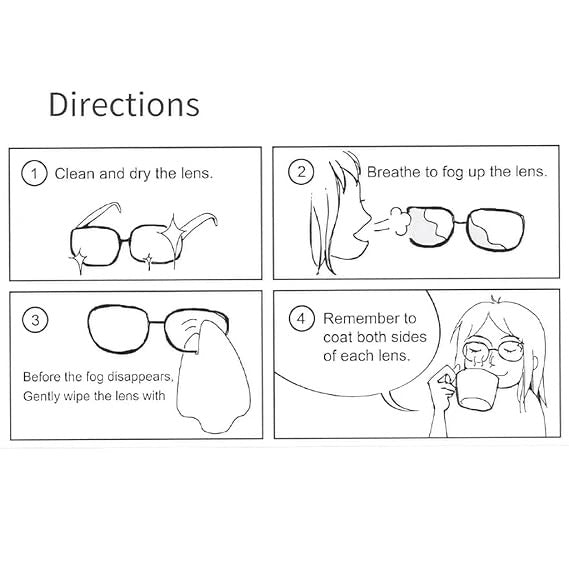 Directions

1 Clean and dry the lens.

2 Breathe to fog up the lens.

3 Before the fog disappears, Gently wipe the lens with

4 Remember to coat both sides of each lens.