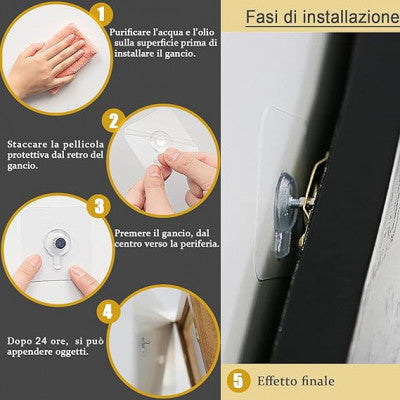 1

Purificare l'acqua e l'olio sulla superficie prima di installare il gancio.

2

Staccare la pellicola protettiva dal retro del gancio.

3

Premere il gancio, dal centro verso la periferia.

4

Dopo 24 ore, si può appendere oggetti.

Fasi di installazione

5 Effetto finale