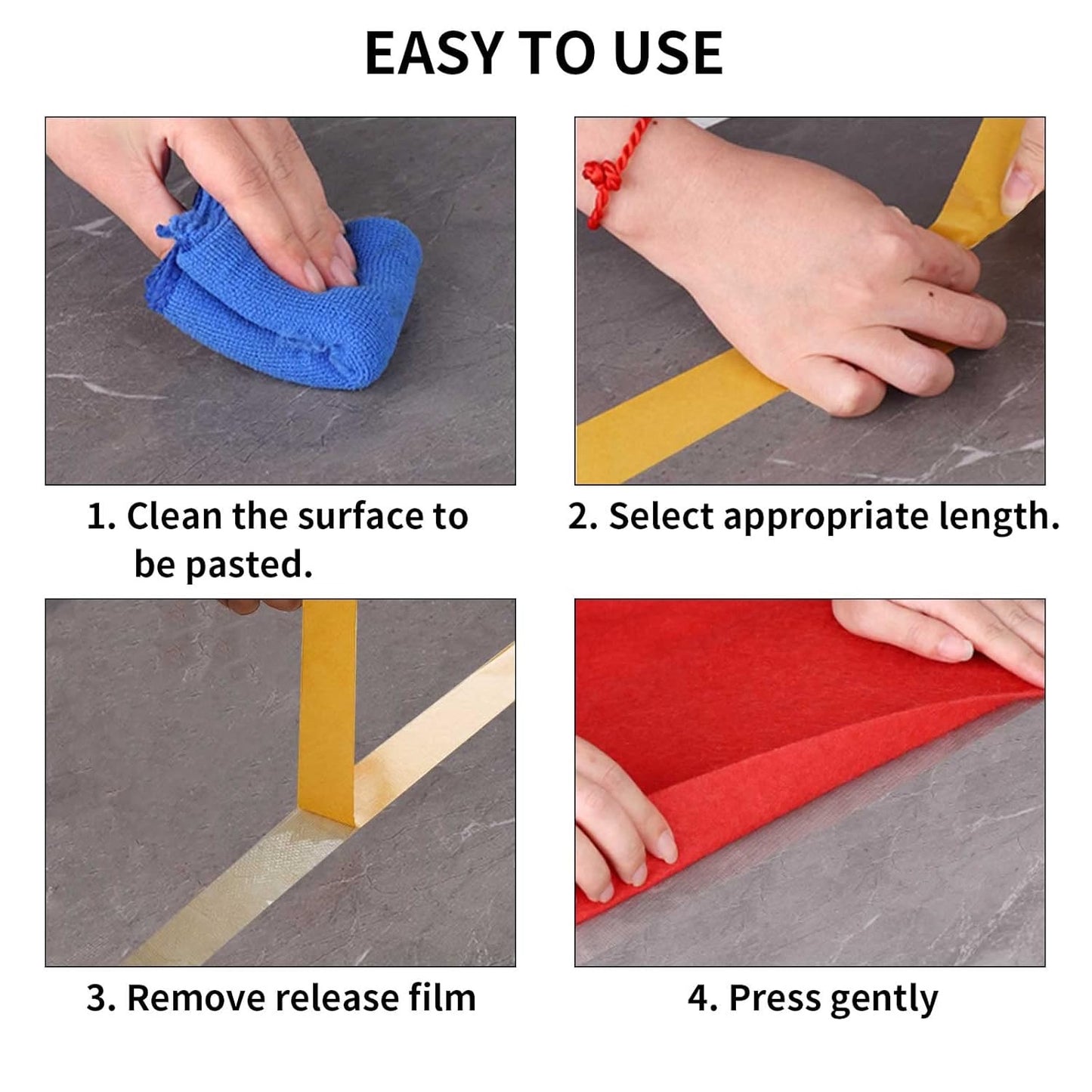 EASY TO USE

1. Clean the surface to be pasted.

2. Select appropriate length.

3. Remove release film

4. Press gently