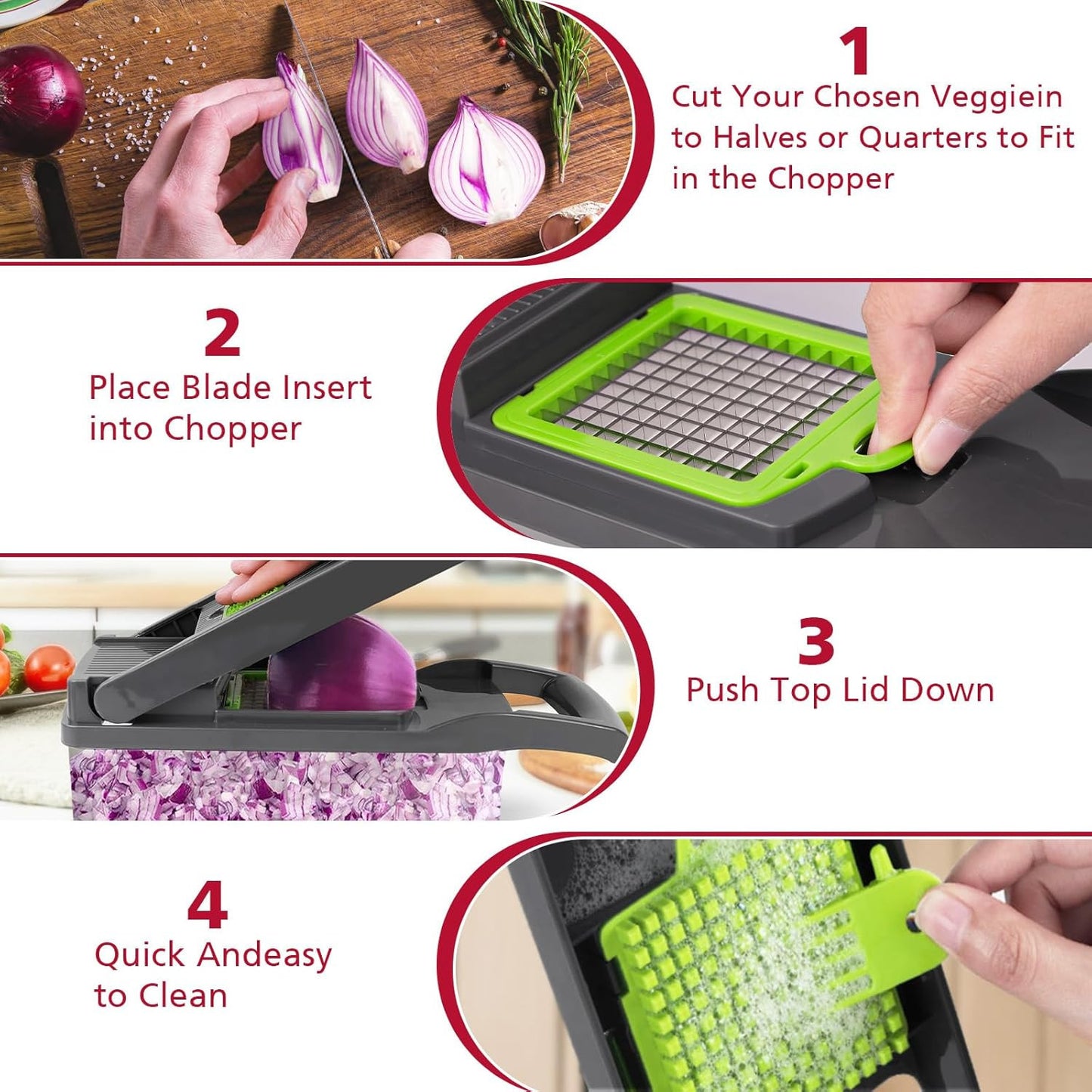 1
Cut Your Chosen Veggiein to Halves or Quarters to Fit in the Chopper

2
Place Blade Insert into Chopper

3
Push Top Lid Down

4
Quick Andeasy to Clean