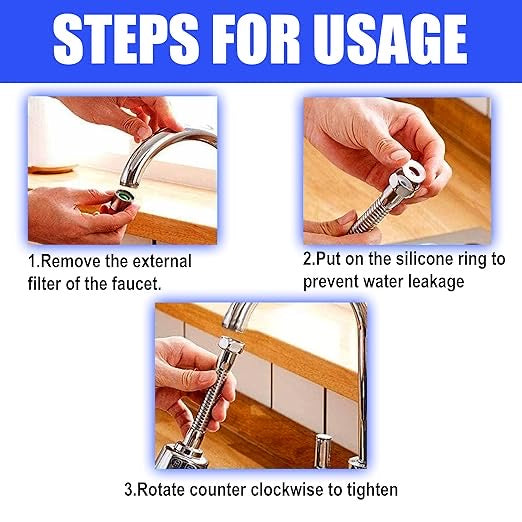 STEPS FOR USAGE

1.Remove the external filter of the faucet.

2.Put on the silicone ring to prevent water leakage

3.Rotate counter clockwise to tighten