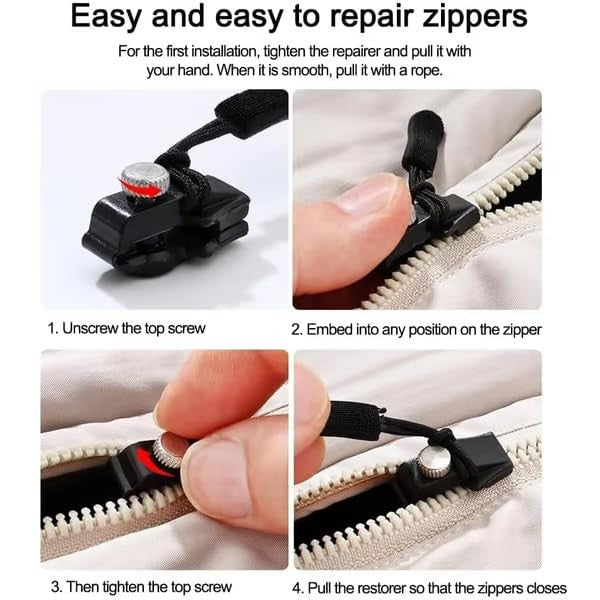 Easy and easy to repair zippers

For the first installation, tighten the repairer and pull it with your hand. When it is smooth, pull it with a rope.

1. Unscrew the top screw

2. Embed into any position on the zipper

3. Then tighten the top screw

4. Pull the restorer so that the zippers closes