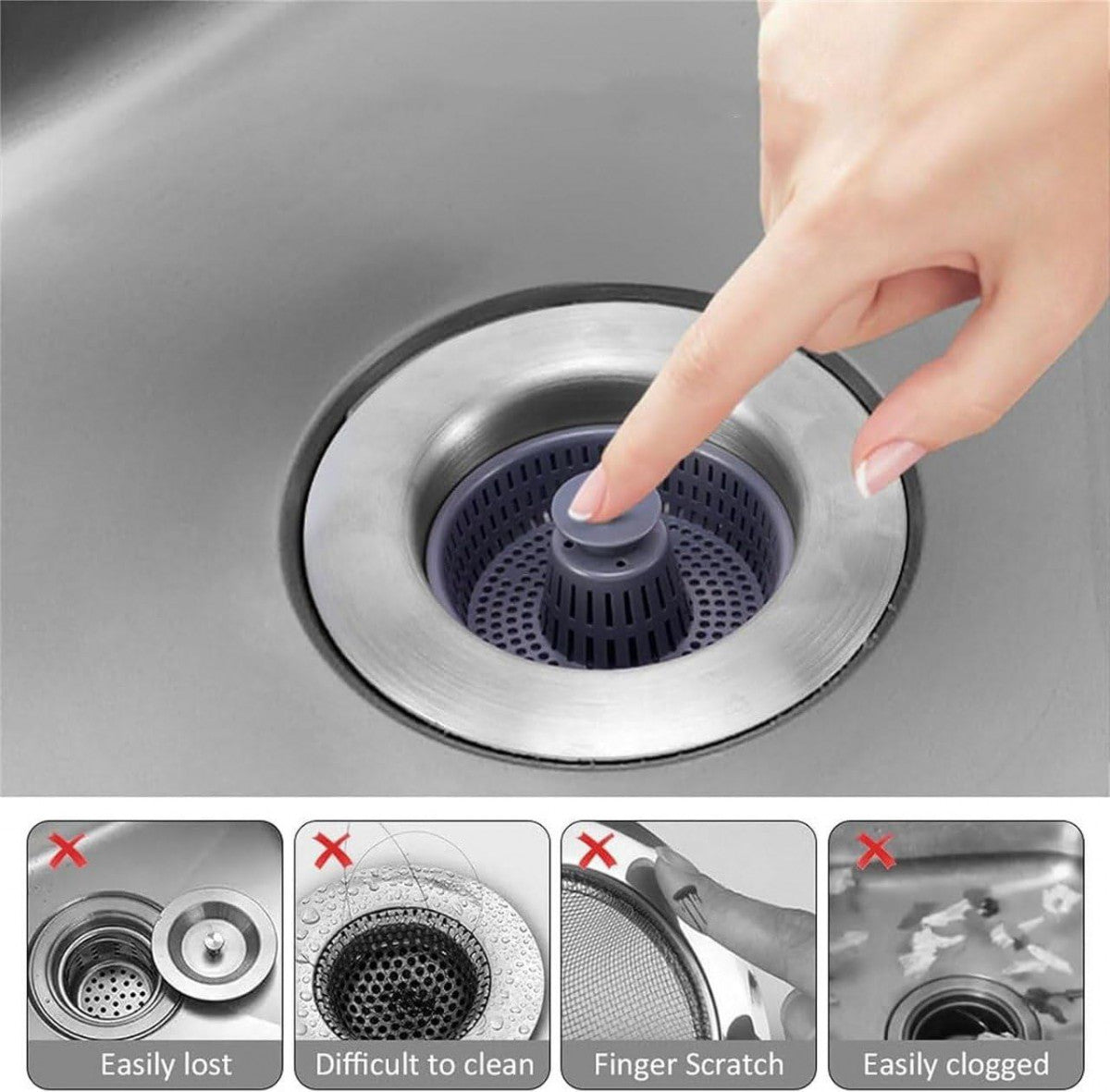 Easily lost

Difficult to clean

Finger Scratch

Easily clogged