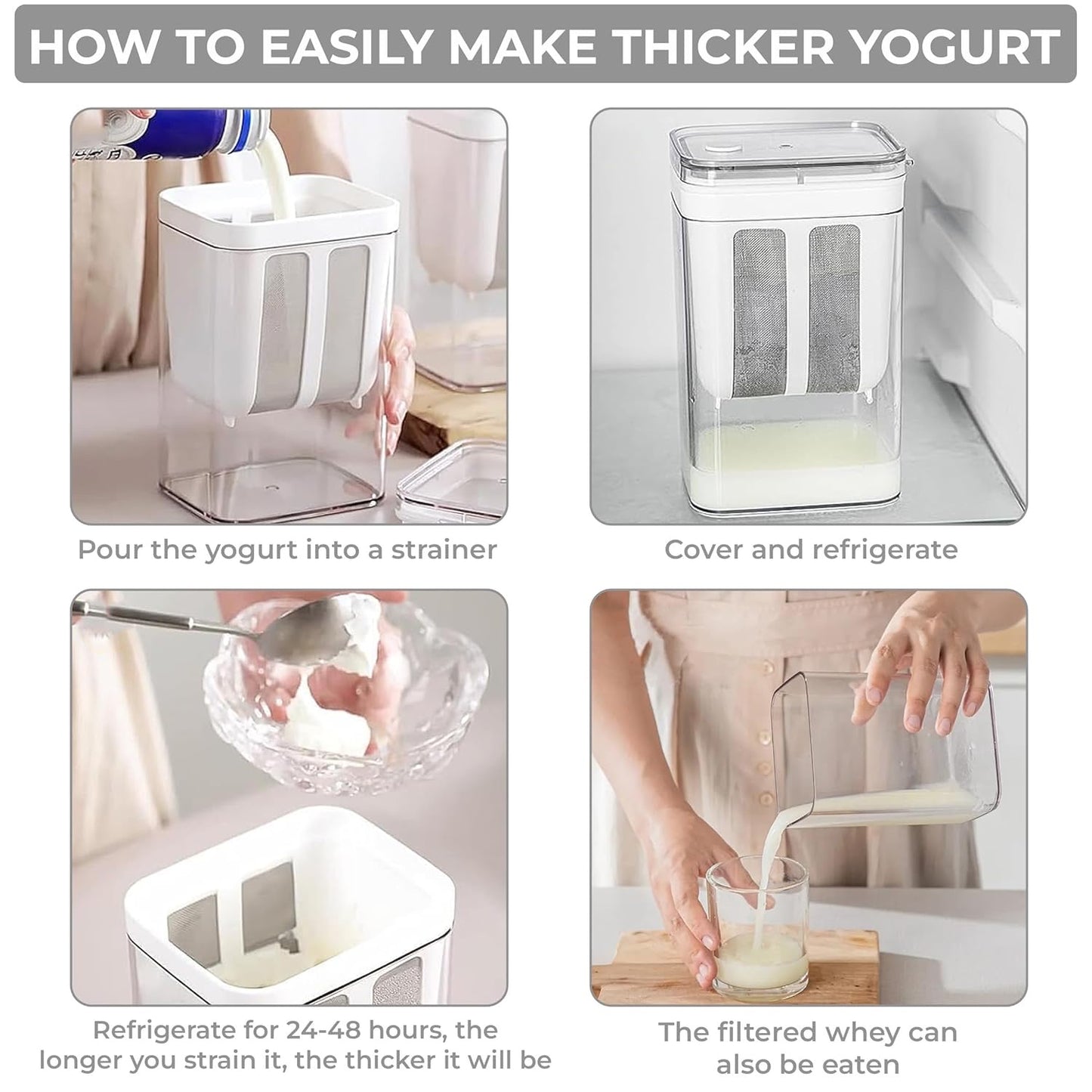 HOW TO EASILY MAKE THICKER YOGURT

Pour the yogurt into a strainer

Cover and refrigerate

Refrigerate for 24-48 hours, the longer you strain it, the thicker it will be

The filtered whey can also be eaten