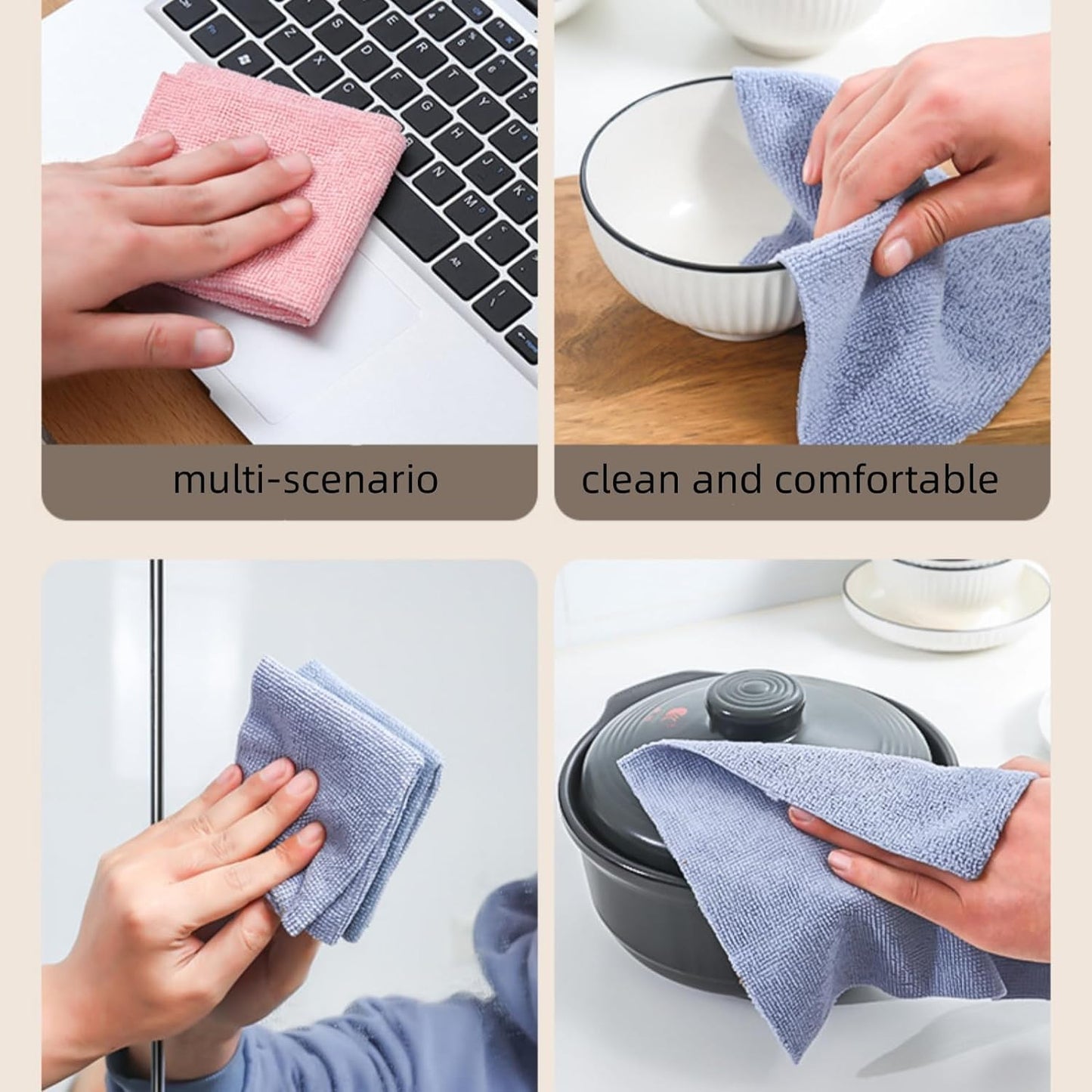 multi-scenario

clean and comfortable