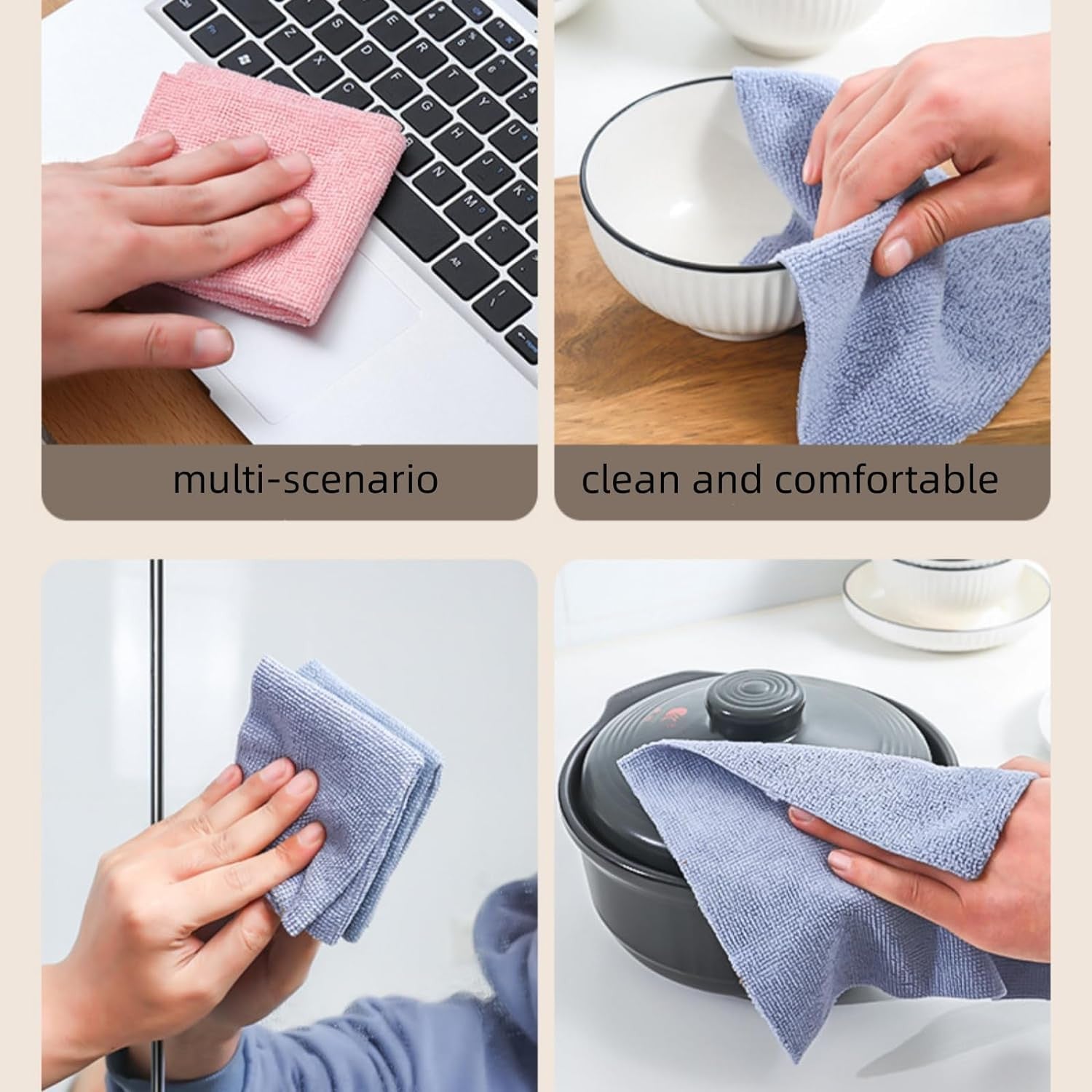 multi-scenario

clean and comfortable