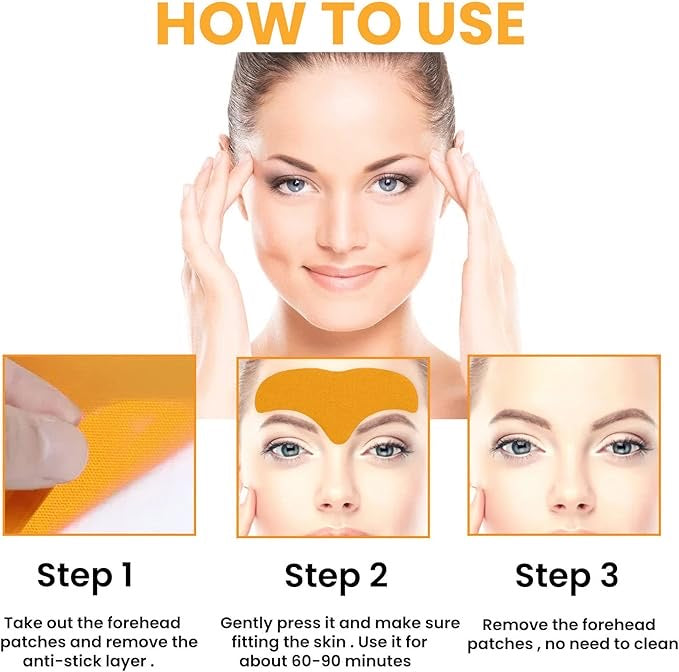 HOW TO USE

Step 1

Take out the forehead patches and remove the anti-stick layer .

Step 2

Gently press it and make sure fitting the skin . Use it for about 60-90 minutes

Step 3

Remove the forehead patches , no need to clean