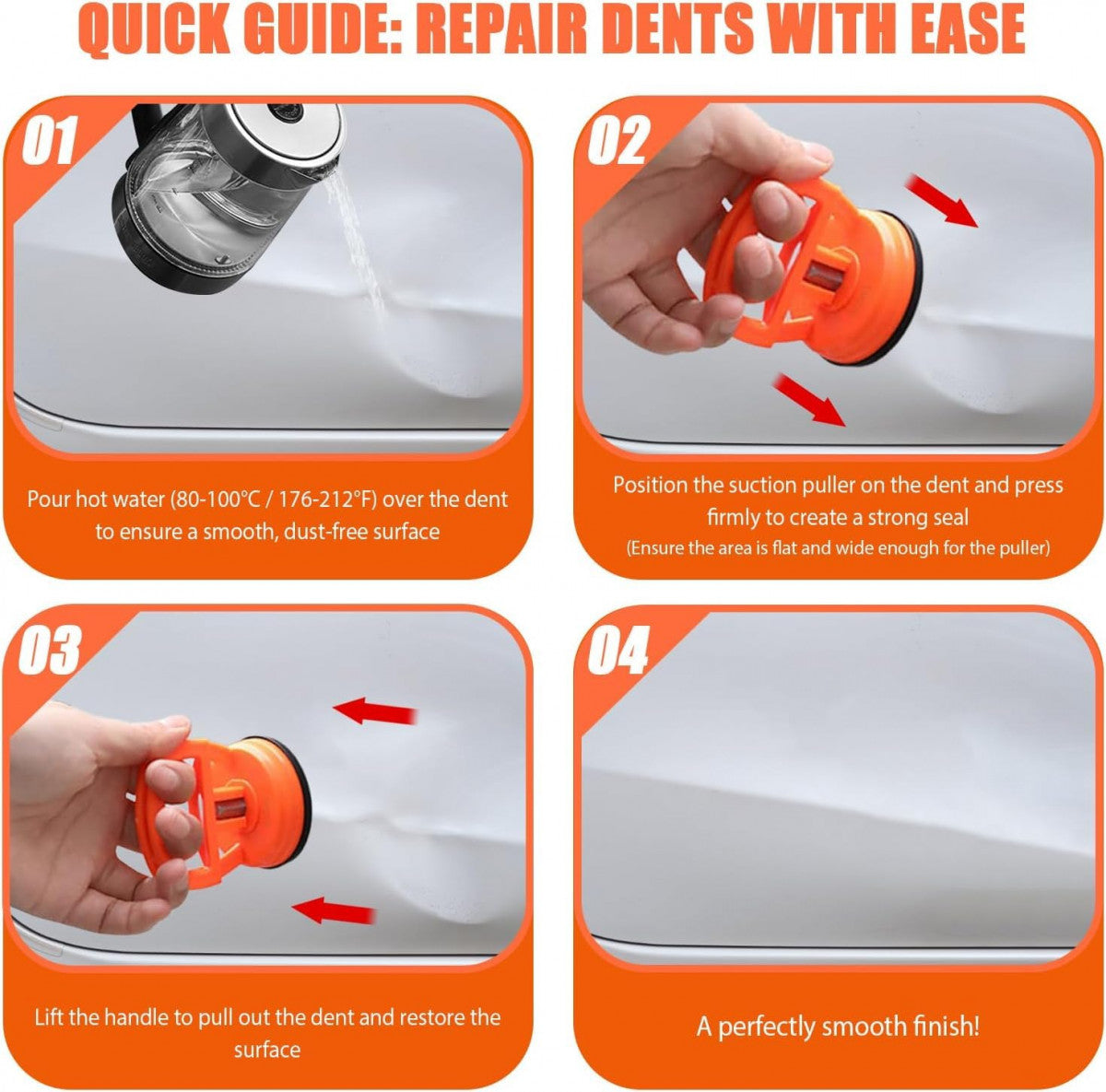 QUICK GUIDE: REPAIR DENTS WITH EASE

01

Pour hot water (80-100°C / 176-212°F) over the dent to ensure a smooth, dust-free surface

02

Position the suction puller on the dent and press firmly to create a strong seal
(Ensure the area is flat and wide enough for the puller)

03

Lift the handle to pull out the dent and restore the surface

04

A perfectly smooth finish!