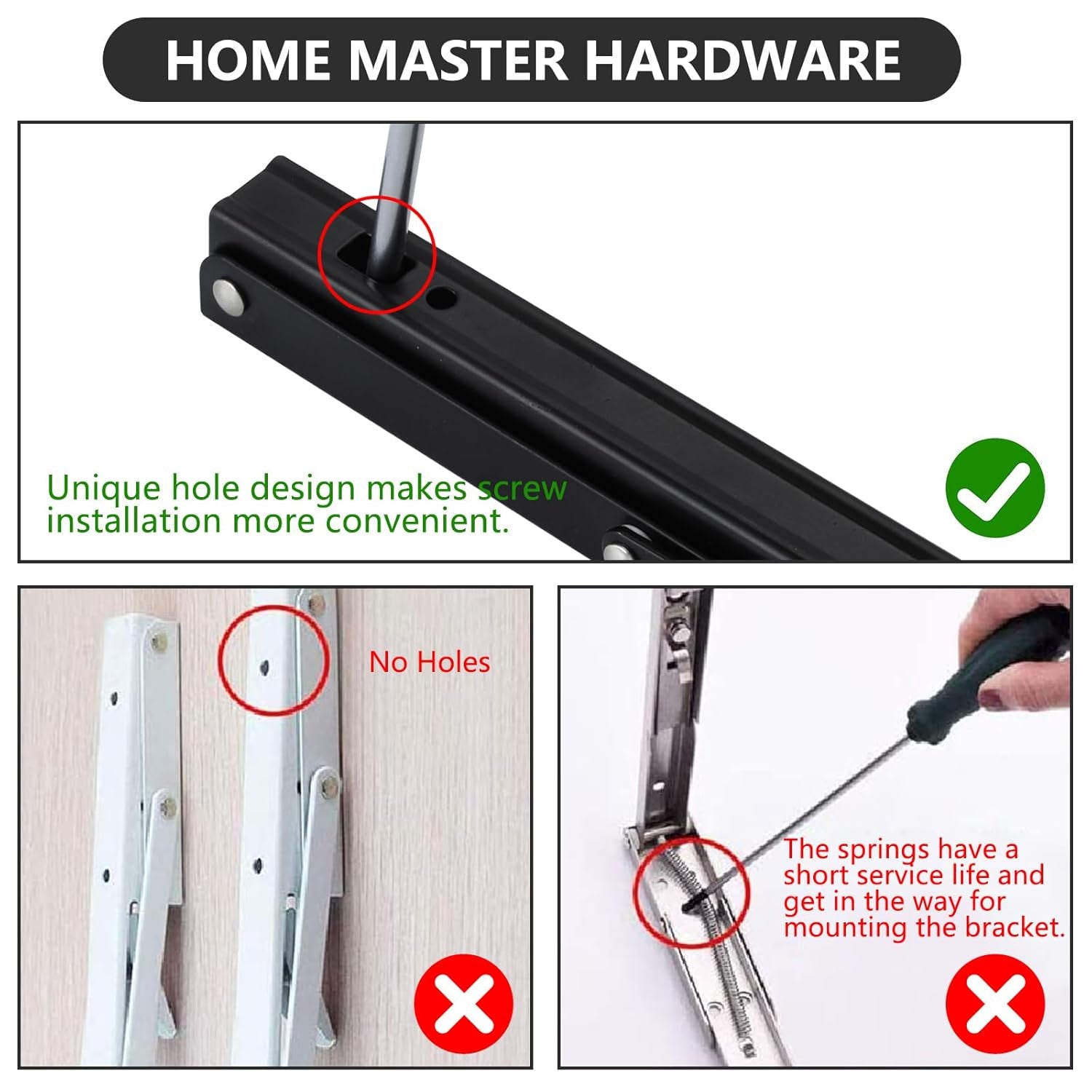 HOME MASTER HARDWARE

Unique hole design makes screw installation more convenient.

No Holes

The springs have a short service life and get in the way for mounting the bracket.