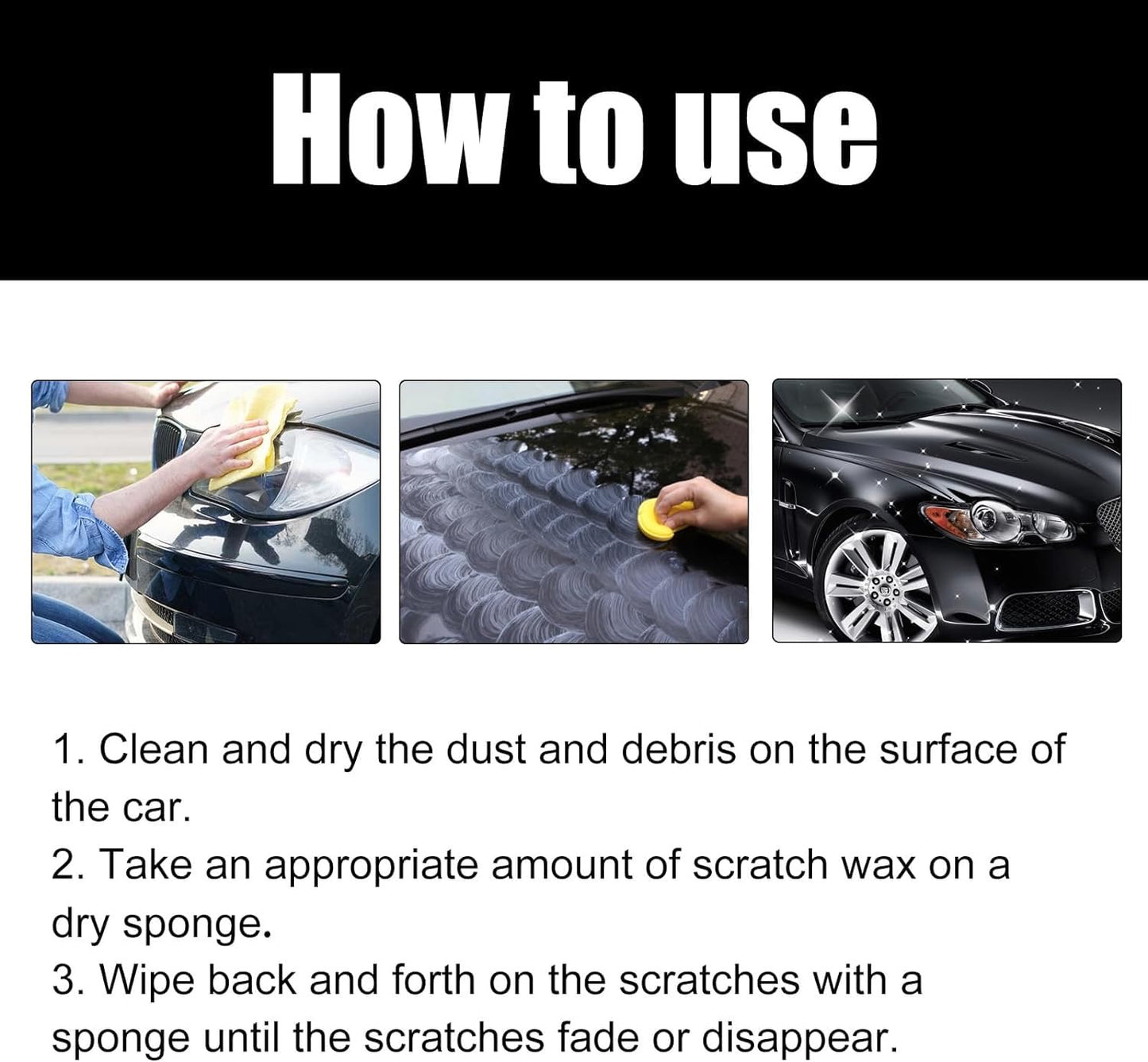 How to use

1. Clean and dry the dust and debris on the surface of the car.
2. Take an appropriate amount of scratch wax on a dry sponge.
3. Wipe back and forth on the scratches with a sponge until the scratches fade or disappear.