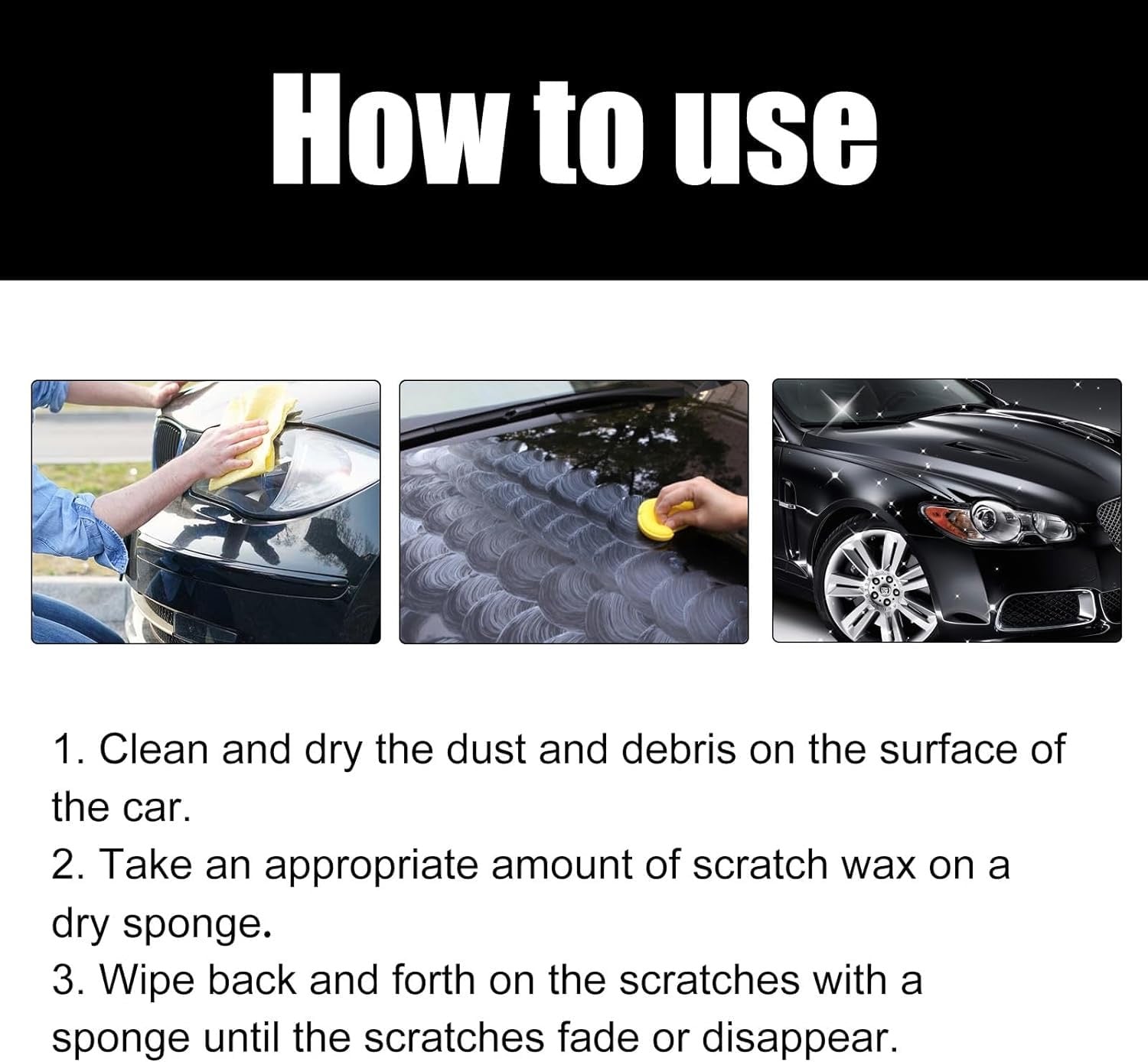 How to use

1. Clean and dry the dust and debris on the surface of the car.
2. Take an appropriate amount of scratch wax on a dry sponge.
3. Wipe back and forth on the scratches with a sponge until the scratches fade or disappear.