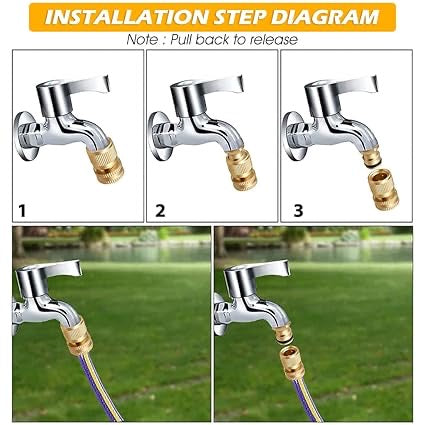 INSTALLATION STEP DIAGRAM

Note : Pull back to release

1

2

3