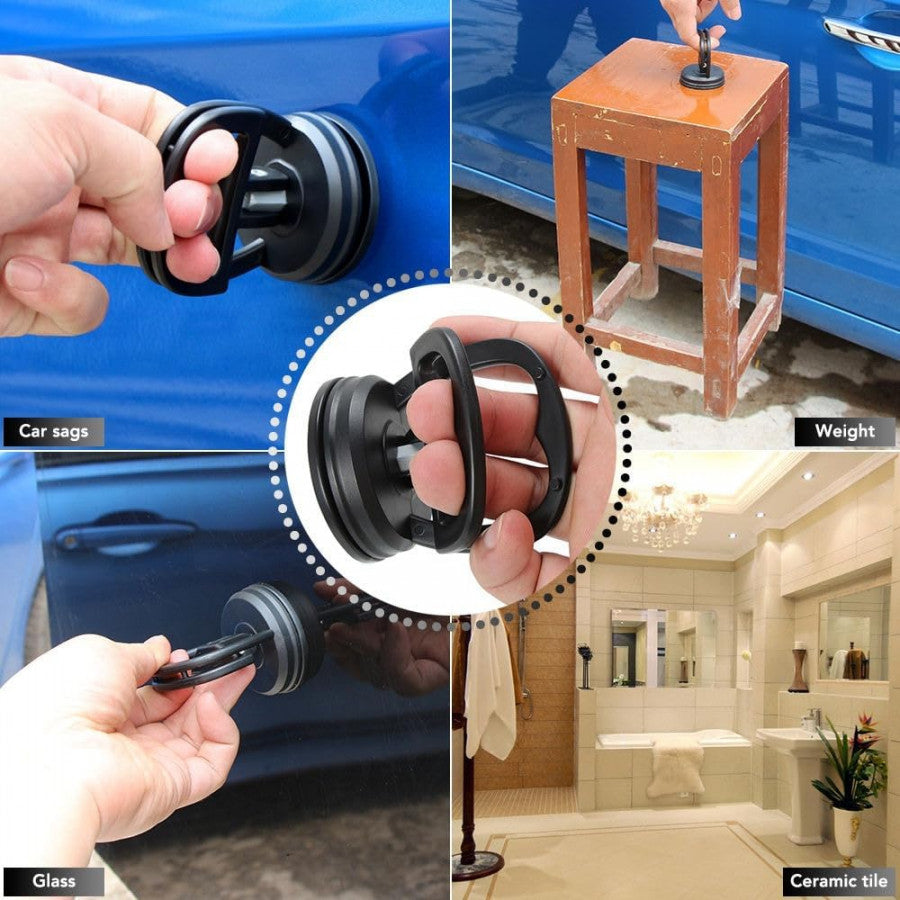 Car sags

Weight

Glass

Ceramic tile