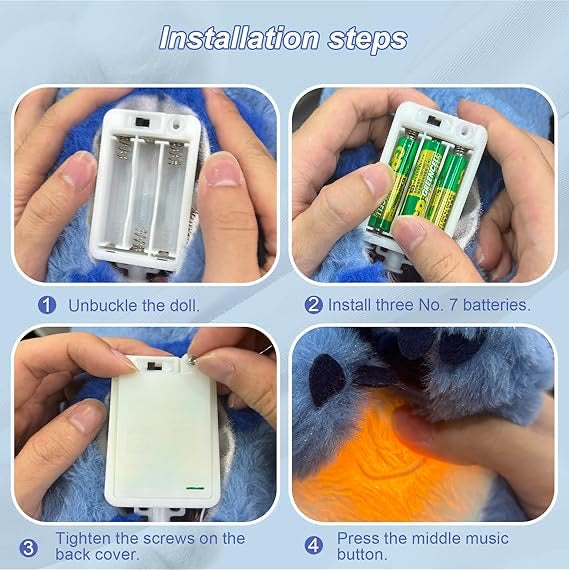 Installation steps

GP GREENCELL

1 Unbuckle the doll.

2 Install three No. 7 batteries.

3 Tighten the screws on the back cover.

4 Press the middle music button.