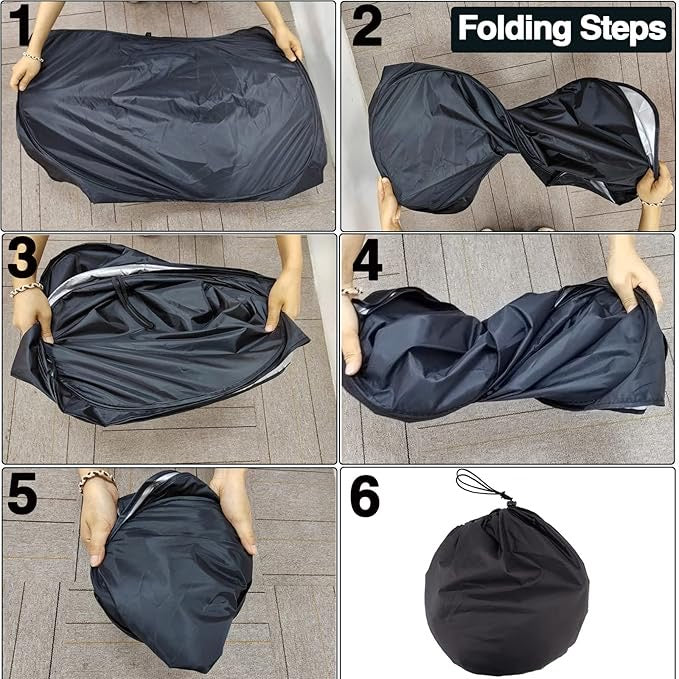 1

2

Folding Steps

3

4

5

6