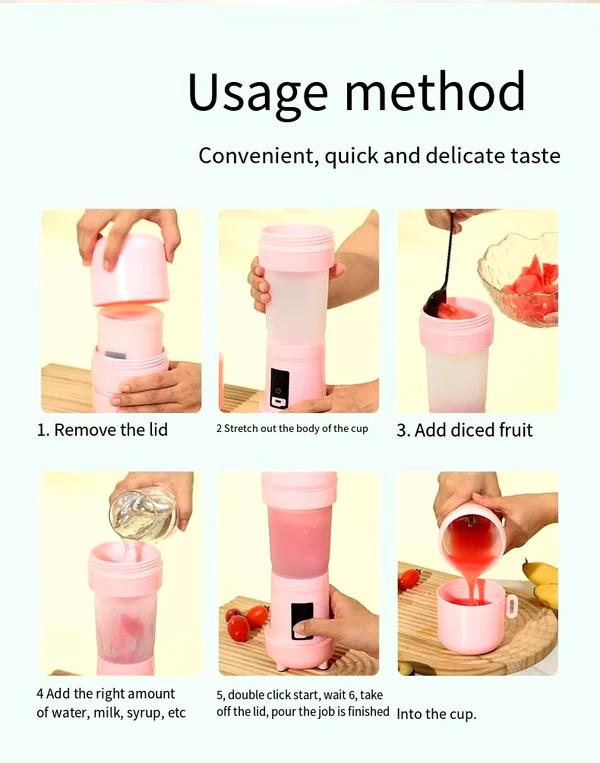 Usage method

Convenient, quick and delicate taste

1. Remove the lid

2 Stretch out the body of the cup

3. Add diced fruit

4 Add the right amount of water, milk, syrup, etc

5, double click start, wait 6, take off the lid, pour the job is finished

Into the cup.