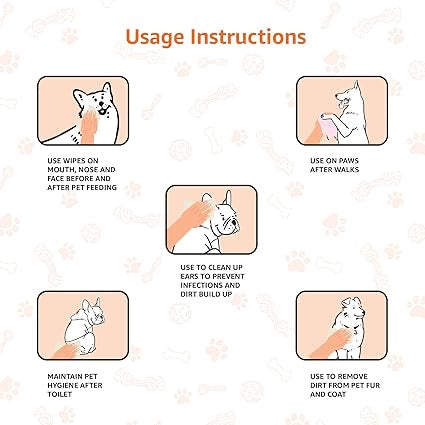 Usage Instructions

USE WIPES ON MOUTH, NOSE AND FACE BEFORE AND AFTER PET FEEDING

USE ON PAWS AFTER WALKS

USE TO CLEAN UP EARS TO PREVENT INFECTIONS AND DIRT BUILD UP

MAINTAIN PET HYGIENE AFTER TOILET

USE TO REMOVE DIRT FROM PET FUR AND COAT