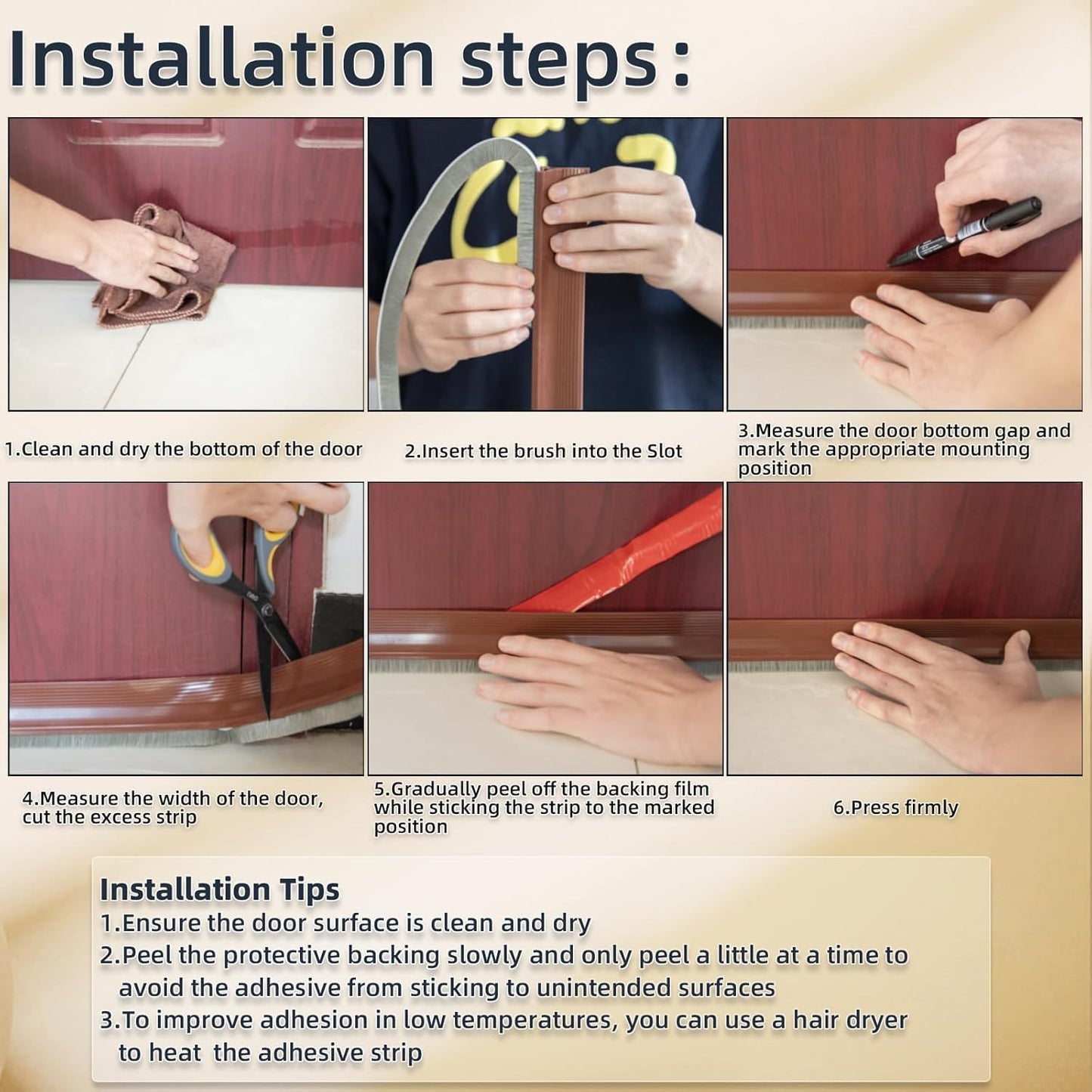 Installation steps:

1.Clean and dry the bottom of the door

2.Insert the brush into the Slot

3.Measure the door bottom gap and mark the appropriate mounting position

4.Measure the width of the door, cut the excess strip

5.Gradually peel off the backing film while sticking the strip to the marked position

6.Press firmly

Installation Tips
1.Ensure the door surface is clean and dry
2.Peel the protective backing slowly and only peel a little at a time to avoid the adhesive from sticking to unintended surfaces
3.To improve adhesion in low temperatures, you can use a hair dryer to heat the adhesive strip