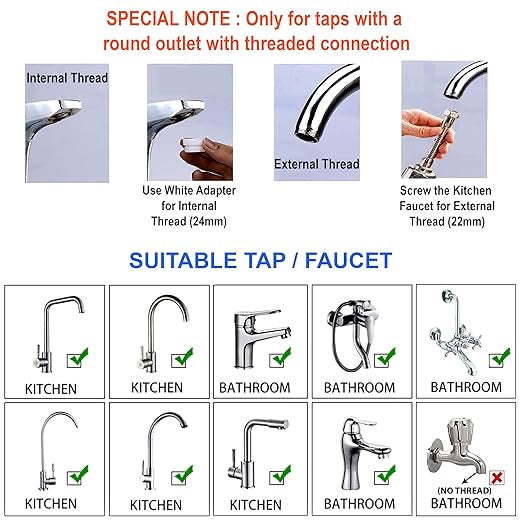 SPECIAL NOTE : Only for taps with a round outlet with threaded connection

Internal Thread

Use White Adapter for Internal Thread (24mm)

External Thread

Screw the Kitchen Faucet for External Thread (22mm)

SUITABLE TAP / FAUCET

KITCHEN

KITCHEN

BATHROOM

BATHROOM

BATHROOM

KITCHEN

KITCHEN

KITCHEN

BATHROOM

(NO THREAD)
BATHROOM