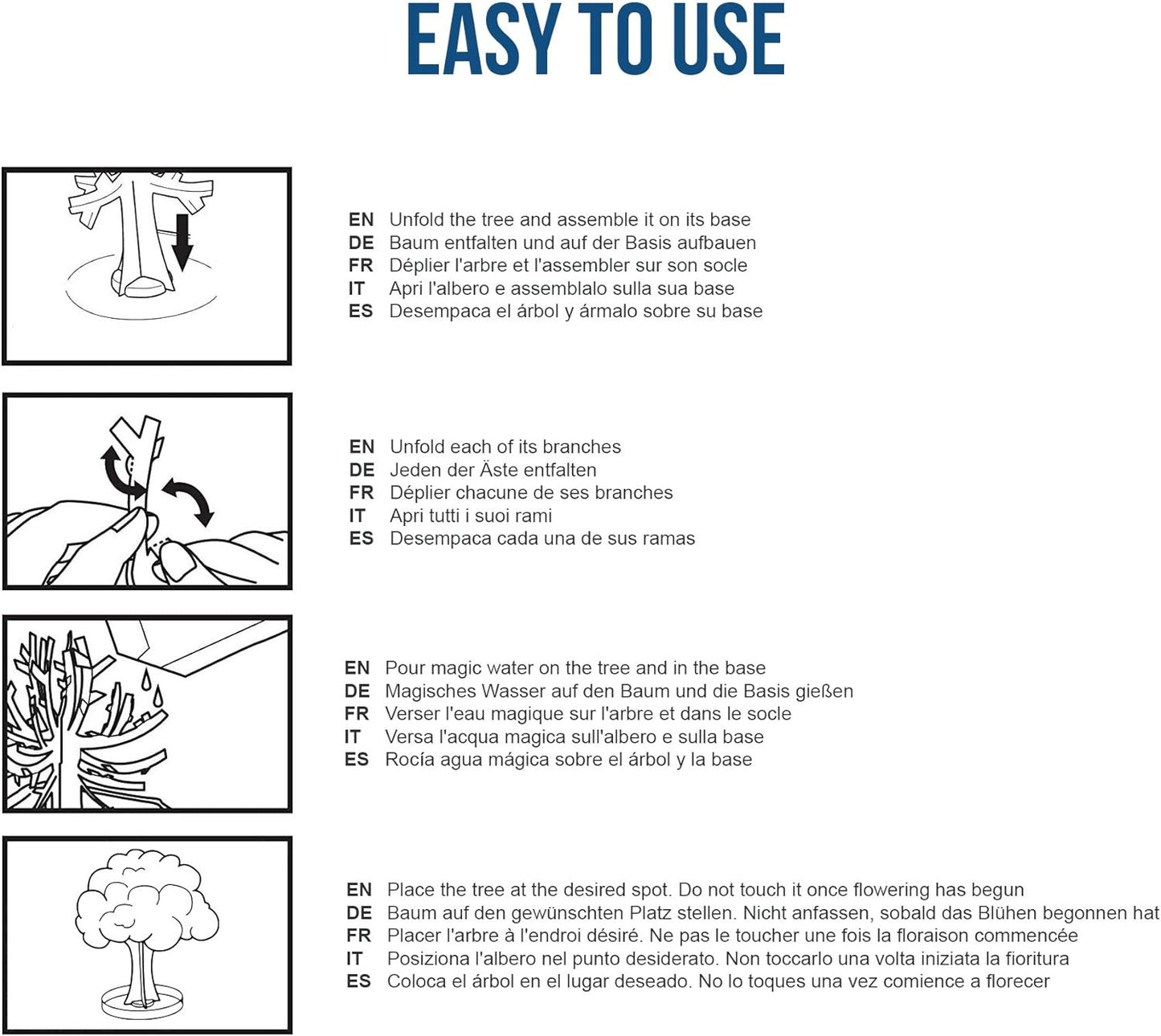 EASY TO USE

EN Unfold the tree and assemble it on its base
DE Baum entfalten und auf der Basis aufbauen
FR Déplier l'arbre et l'assembler sur son socle
IT Apri l'albero e assemblalo sulla sua base
ES Desempaca el árbol y ármalo sobre su base

EN Unfold each of its branches
DE Jeden der Äste entfalten
FR Déplier chacune de ses branches
IT Apri tutti i suoi rami
ES Desempaca cada una de sus ramas

EN Pour magic water on the tree and in the base
DE Magisches Wasser auf den Baum und die Basis gießen
FR Verser l'eau magique sur l'arbre et dans le socle
IT Versa l'acqua magica sull'albero e sulla base
ES Rocía agua mágica sobre el árbol y la base

EN Place the tree at the desired spot. Do not touch it once flowering has begun
DE Baum auf den gewünschten Platz stellen. Nicht anfassen, sobald das Blühen begonnen hat
FR Placer l'arbre à l'endroi désiré. Ne pas le toucher une fois la floraison commencée
IT Posiziona l'albero nel punto desiderato. Non toccarlo una volta iniziata la fioritura
ES Coloca el árbol en el lugar deseado. No lo toques una vez comience a florecer