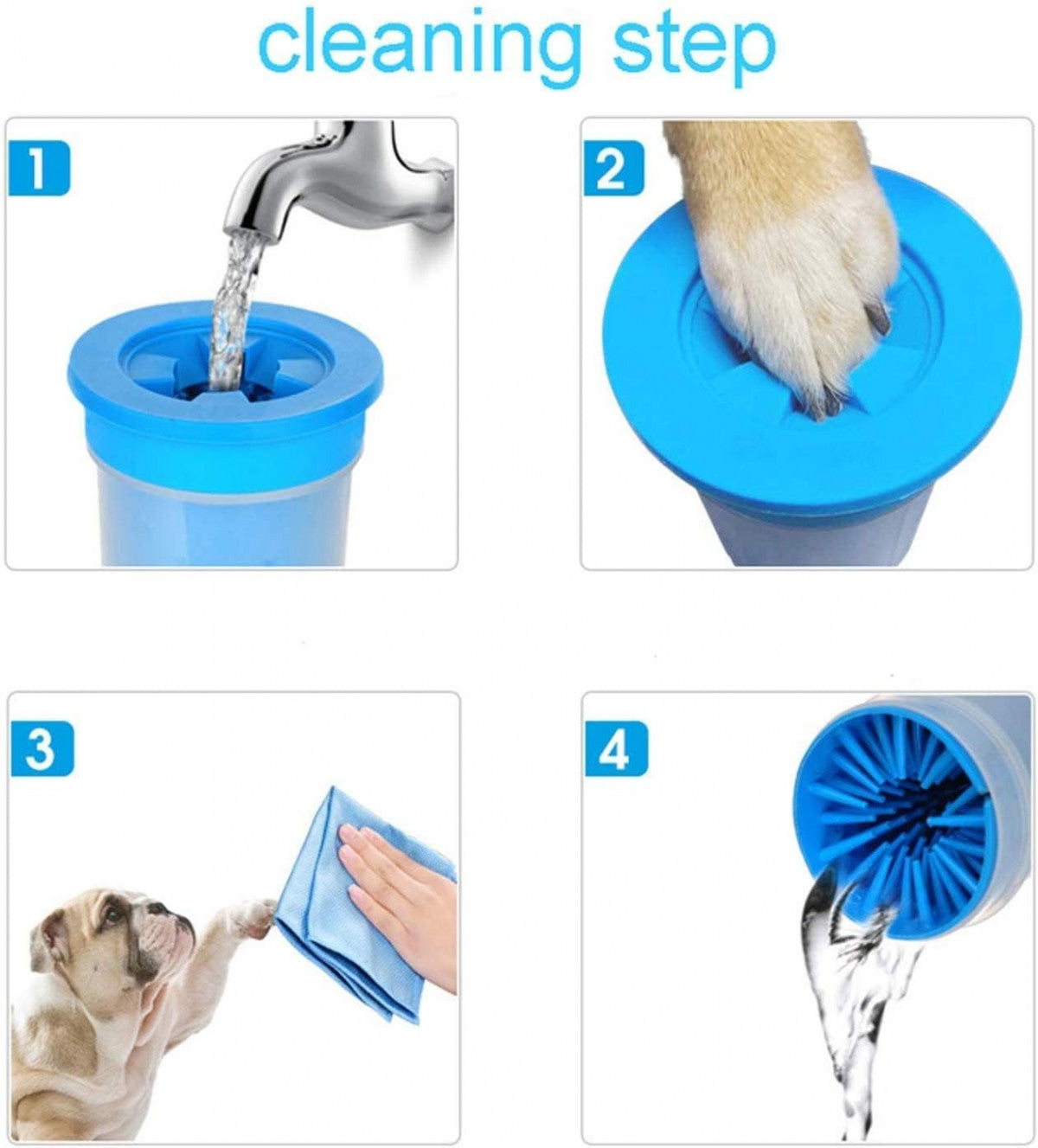 cleaning step

1

2

3

4