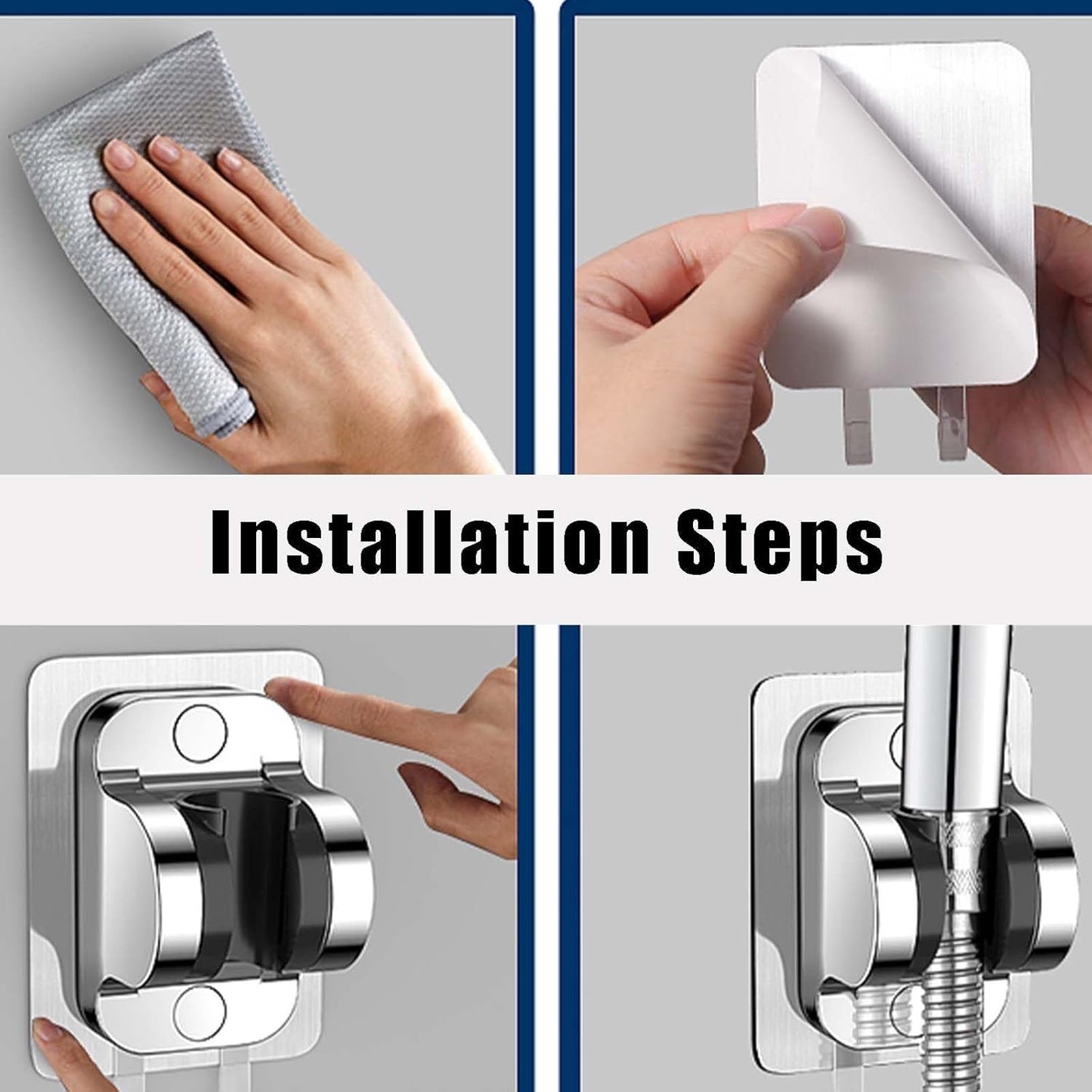 Installation Steps