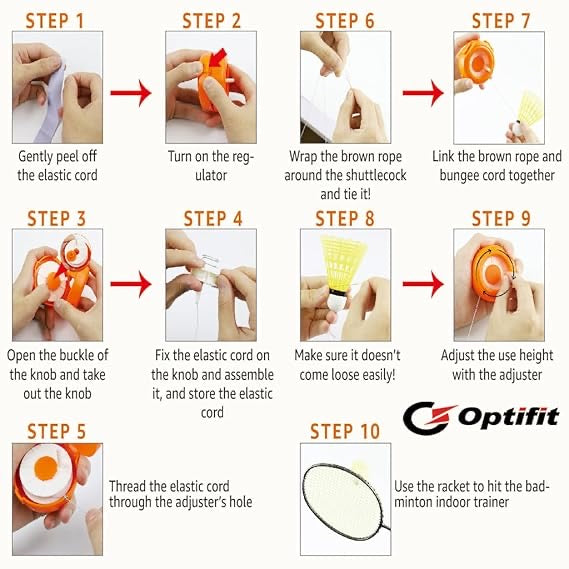 STEP 1

Gently peel off the elastic cord

STEP 2

Turn on the regulator

STEP 3

Open the buckle of the knob and take out the knob

STEP 4

Fix the elastic cord on the knob and assemble it, and store the elastic cord

STEP 5

Thread the elastic cord through the adjuster's hole

STEP 6

Wrap the brown rope around the shuttlecock and tie it!

STEP 7

Link the brown rope and bungee cord together

STEP 8

Make sure it doesn't come loose easily!

STEP 9

Adjust the use height with the adjuster

Optifit

STEP 10

Use the racket to hit the badminton indoor trainer