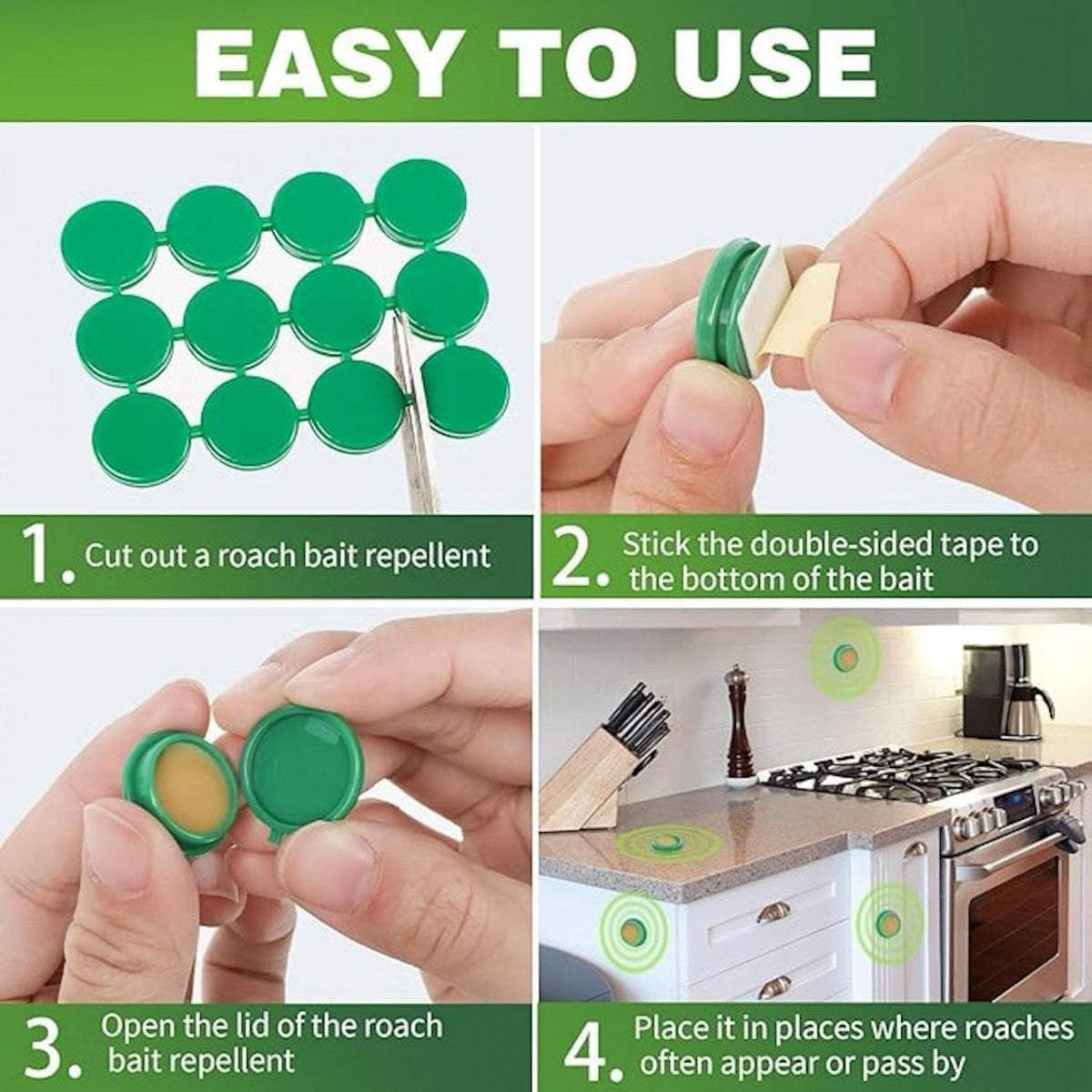 EASY TO USE

1. Cut out a roach bait repellent

2. Stick the double-sided tape to the bottom of the bait

3. Open the lid of the roach bait repellent

4. Place it in places where roaches often appear or pass by