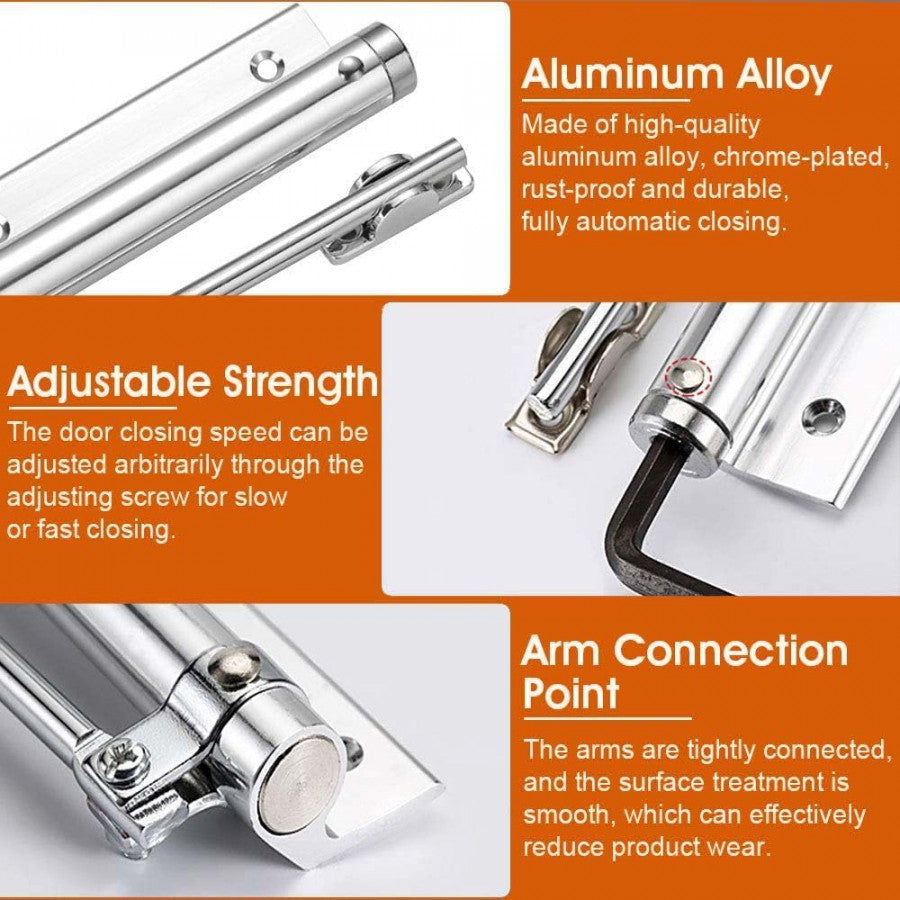 Aluminum Alloy

Made of high-quality aluminum alloy, chrome-plated, rust-proof and durable, fully automatic closing.

Adjustable Strength

The door closing speed can be adjusted arbitrarily through the adjusting screw for slow or fast closing.

Arm Connection Point

The arms are tightly connected, and the surface treatment is smooth, which can effectively reduce product wear.