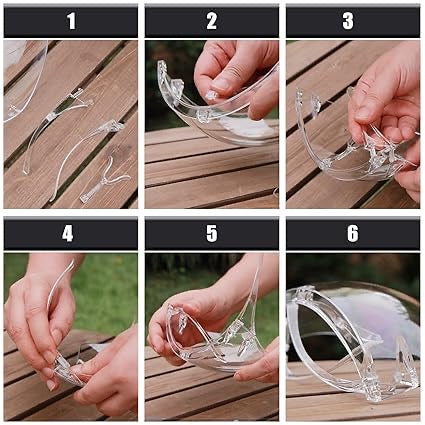 1

2

3

4

5

6