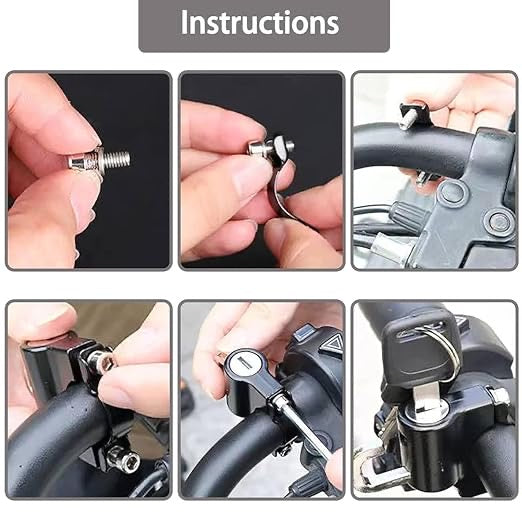 Instructions