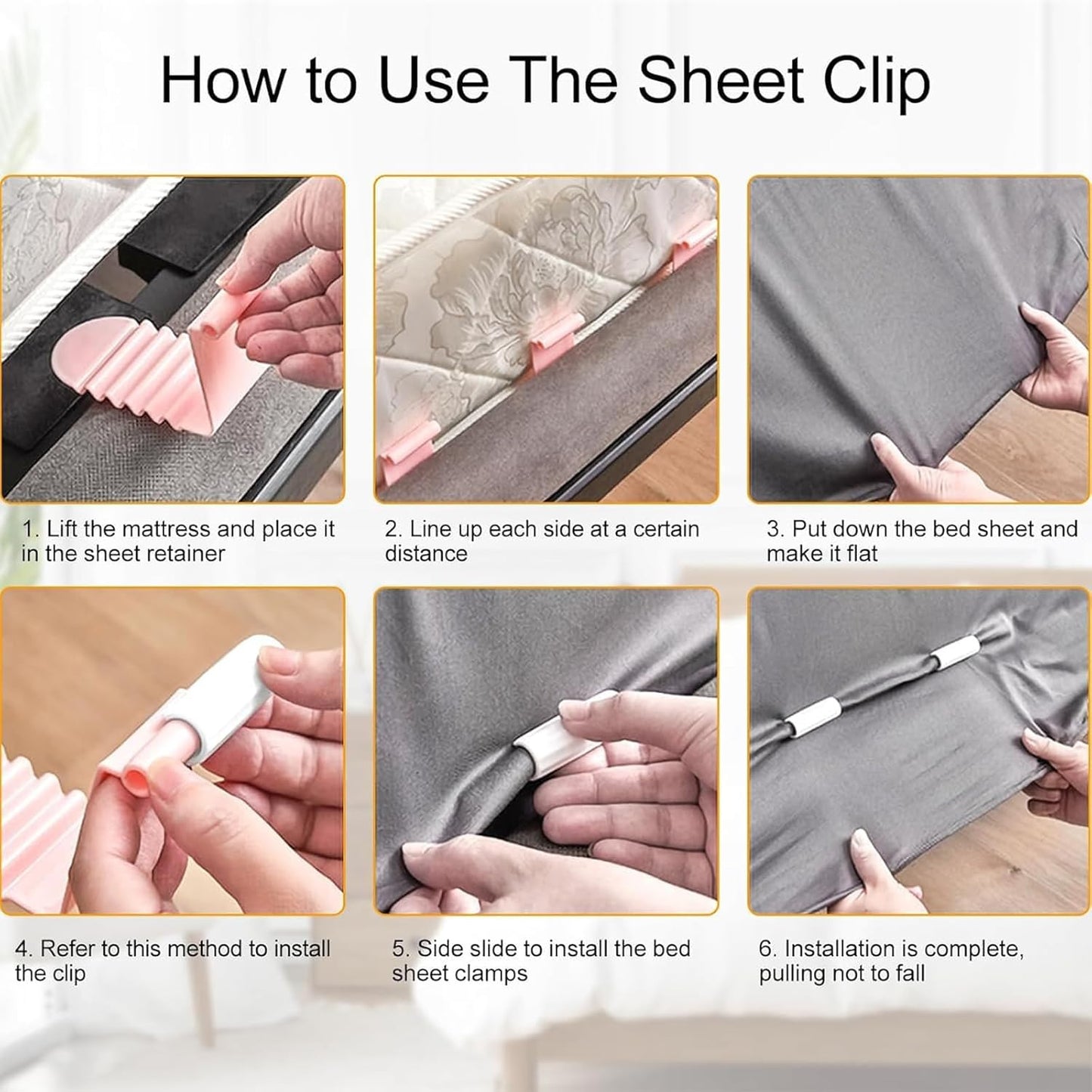 How to Use The Sheet Clip

1. Lift the mattress and place it in the sheet retainer

2. Line up each side at a certain distance

3. Put down the bed sheet and make it flat

4. Refer to this method to install the clip

5. Side slide to install the bed sheet clamps

6. Installation is complete, pulling not to fall