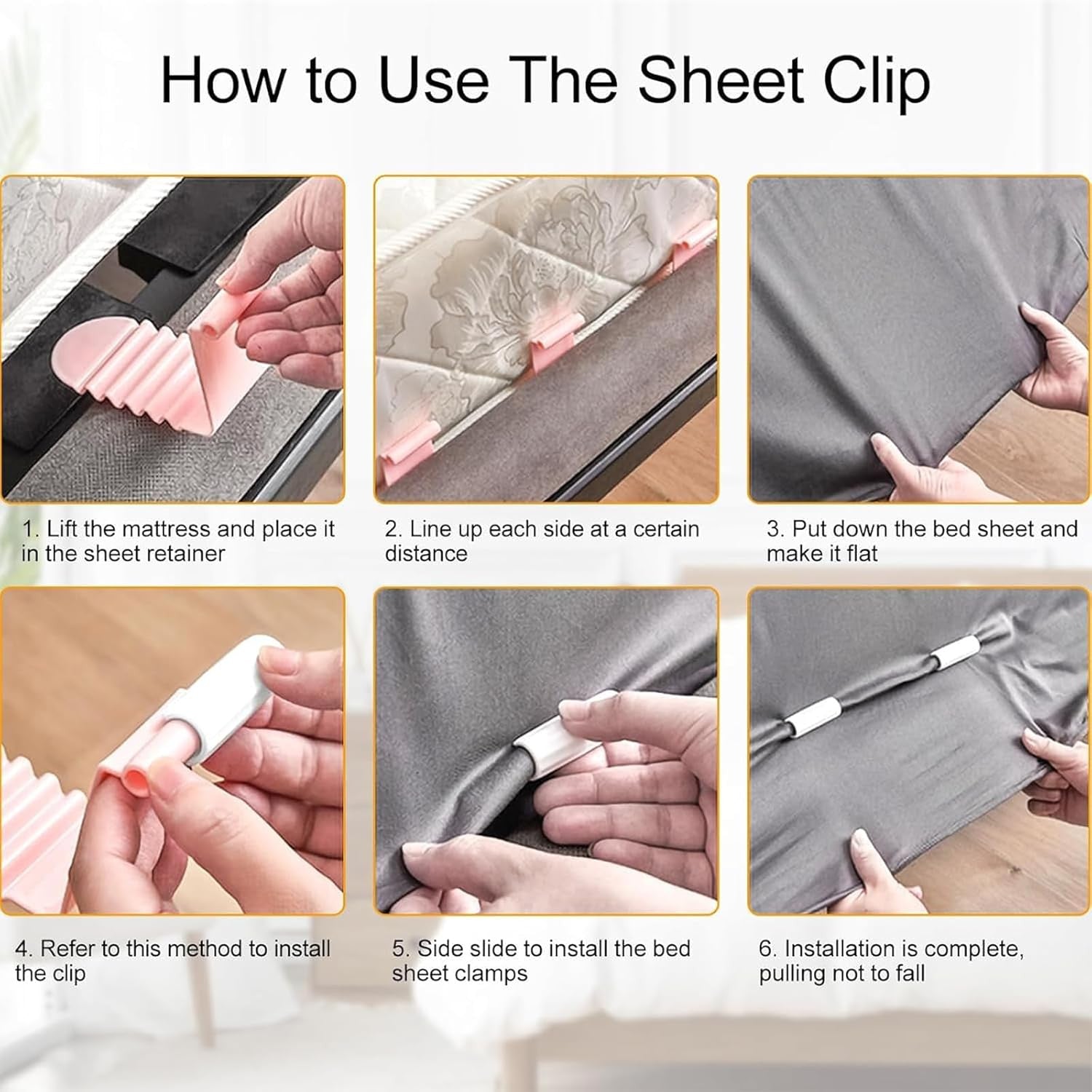 How to Use The Sheet Clip

1. Lift the mattress and place it in the sheet retainer

2. Line up each side at a certain distance

3. Put down the bed sheet and make it flat

4. Refer to this method to install the clip

5. Side slide to install the bed sheet clamps

6. Installation is complete, pulling not to fall